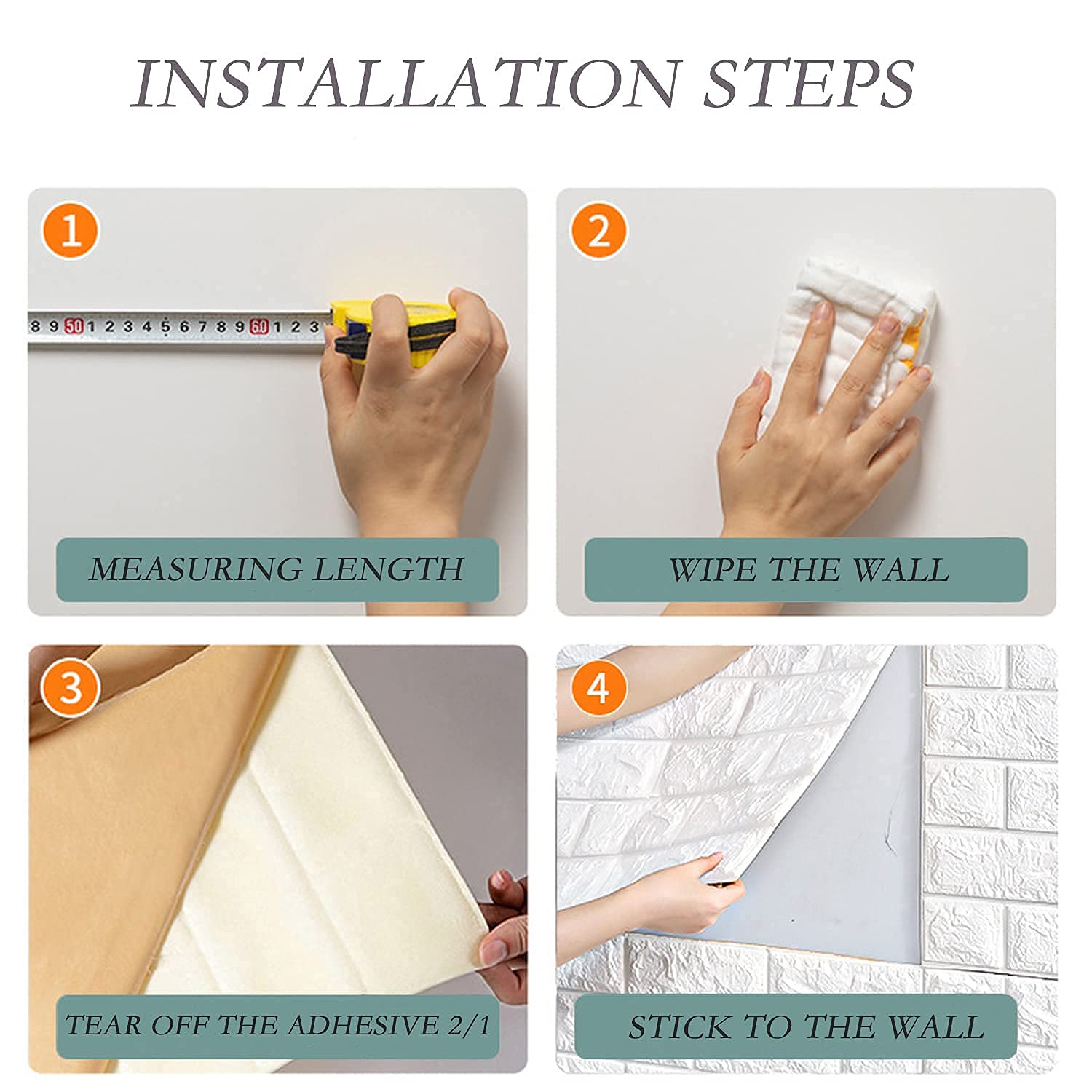 INSTALLATION STEPS

1

8 9 50 1 2 3 4 5 6 7 8 9 60 1 2 3

MEASURING LENGTH

2

WIPE THE WALL

3

TEAR OFF THE ADHESIVE 2/1

4

STICK TO THE WALL