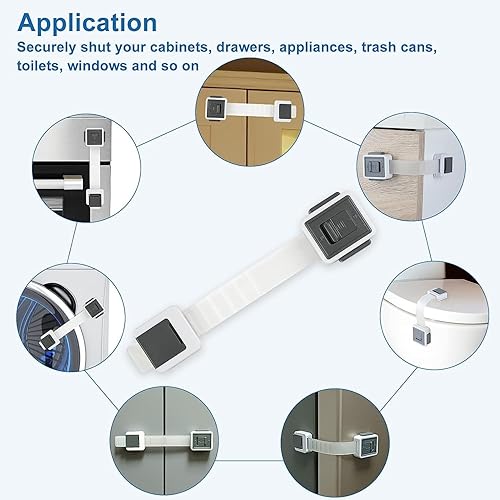 Application
Securely shut your cabinets, drawers, appliances, trash cans, toilets, windows and so on