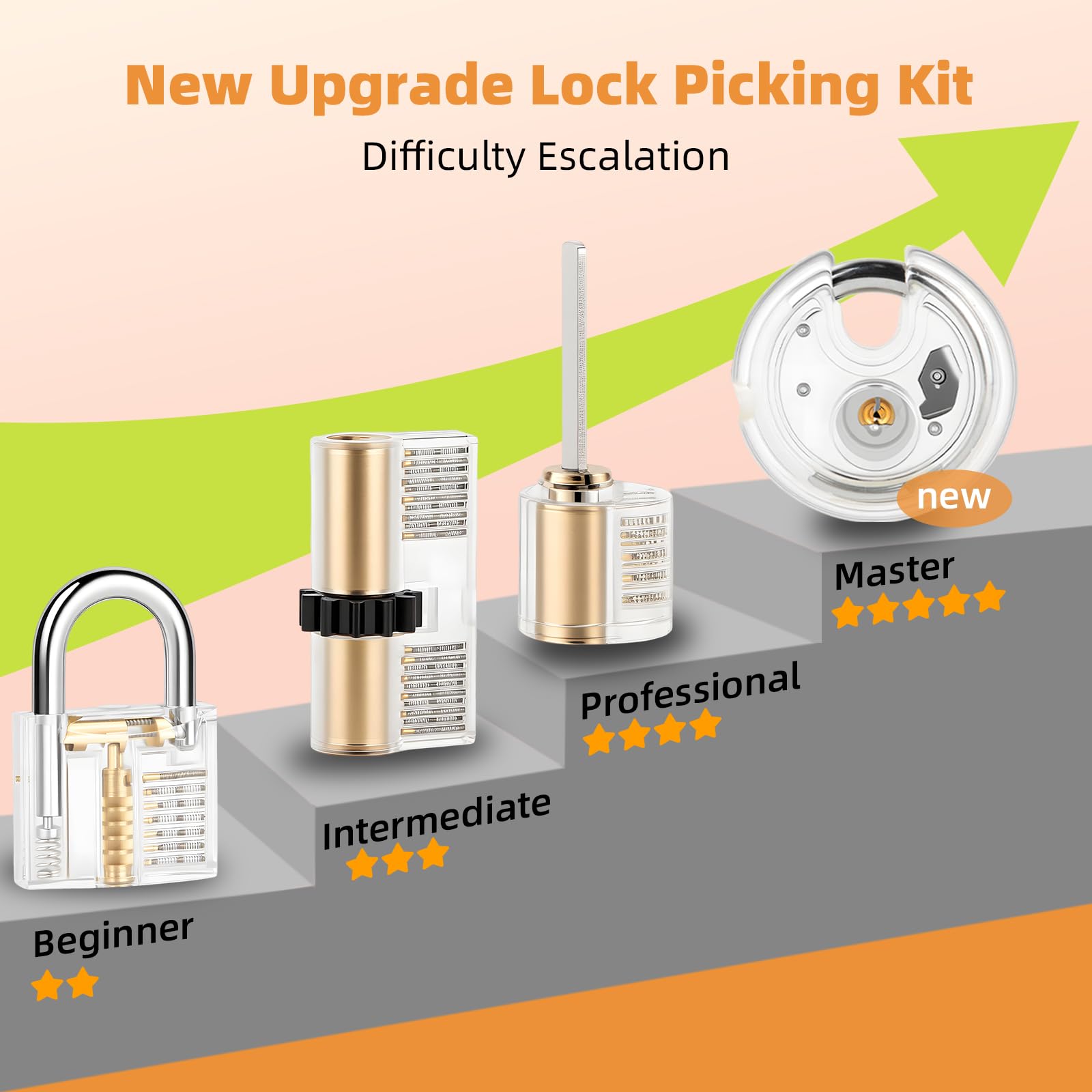 New Upgrade Lock Picking Kit

Difficulty Escalation

new

Master

Professional

Intermediate

Beginner