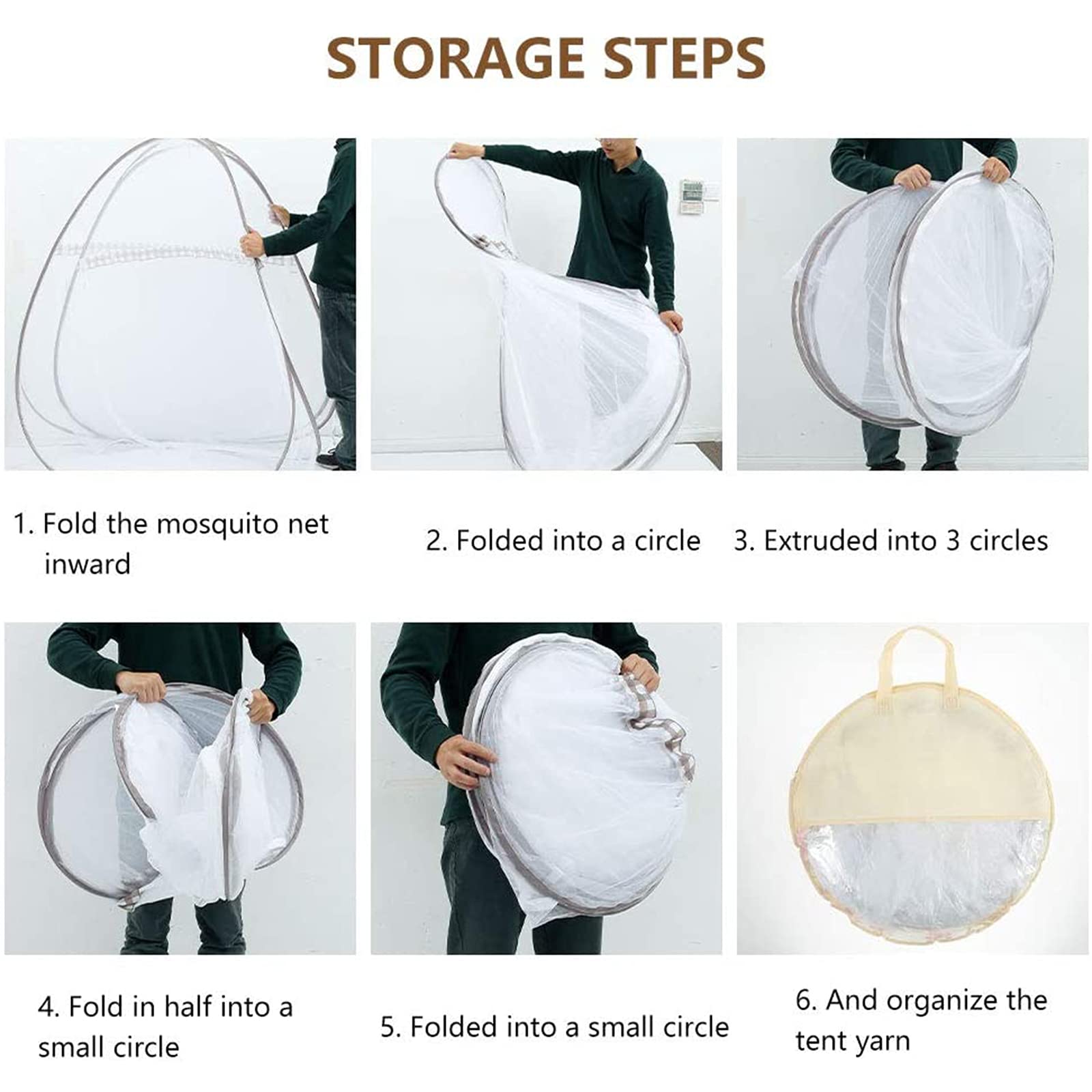 STORAGE STEPS

1. Fold the mosquito net inward

2. Folded into a circle

3. Extruded into 3 circles

4. Fold in half into a small circle

5. Folded into a small circle

6. And organize the tent yarn