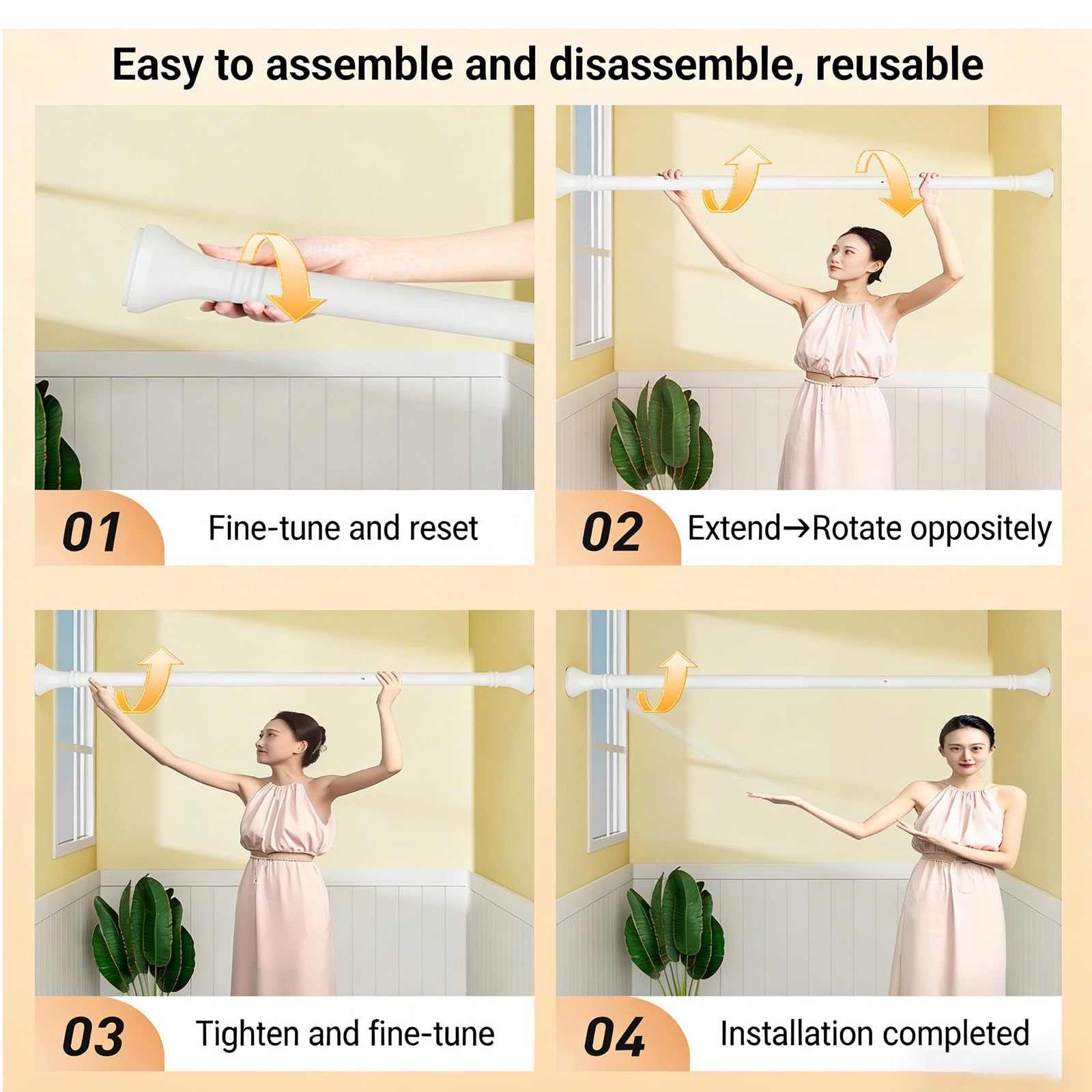 Easy to assemble and disassemble, reusable

01 Fine-tune and reset

02 Extend→Rotate oppositely

03 Tighten and fine-tune

04 Installation completed