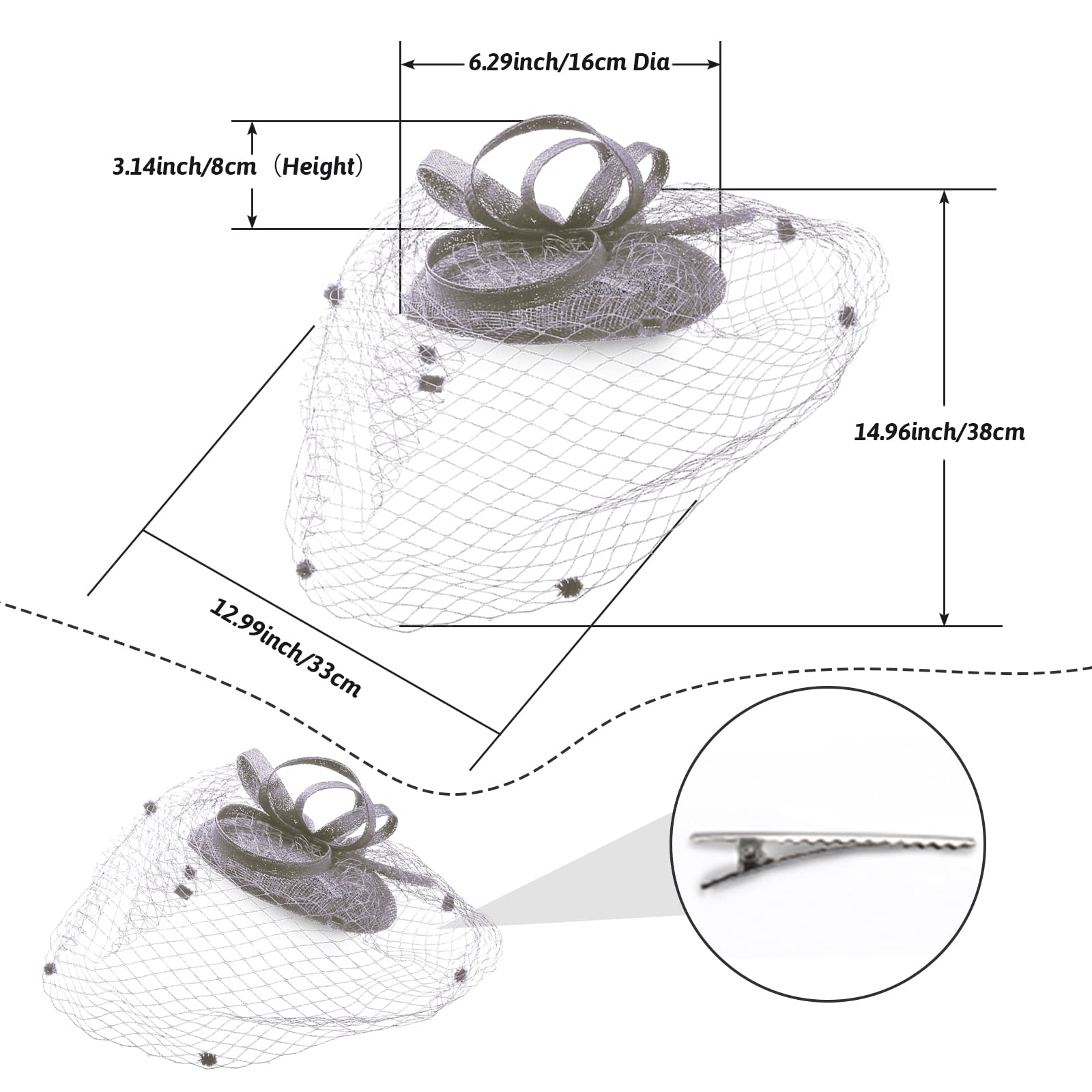 6.29inch/16cm Dia

3.14inch/8cm（Height）

14.96inch/38cm

12.99inch/33cm