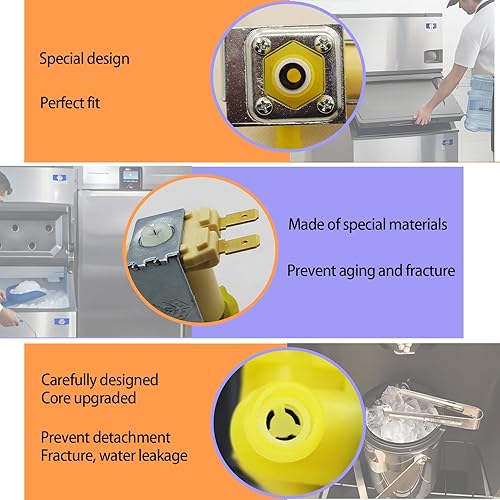 Special design

Perfect fit

Made of special materials

Prevent aging and fracture

Carefully designed
Core upgraded

Prevent detachment
Fracture, water leakage