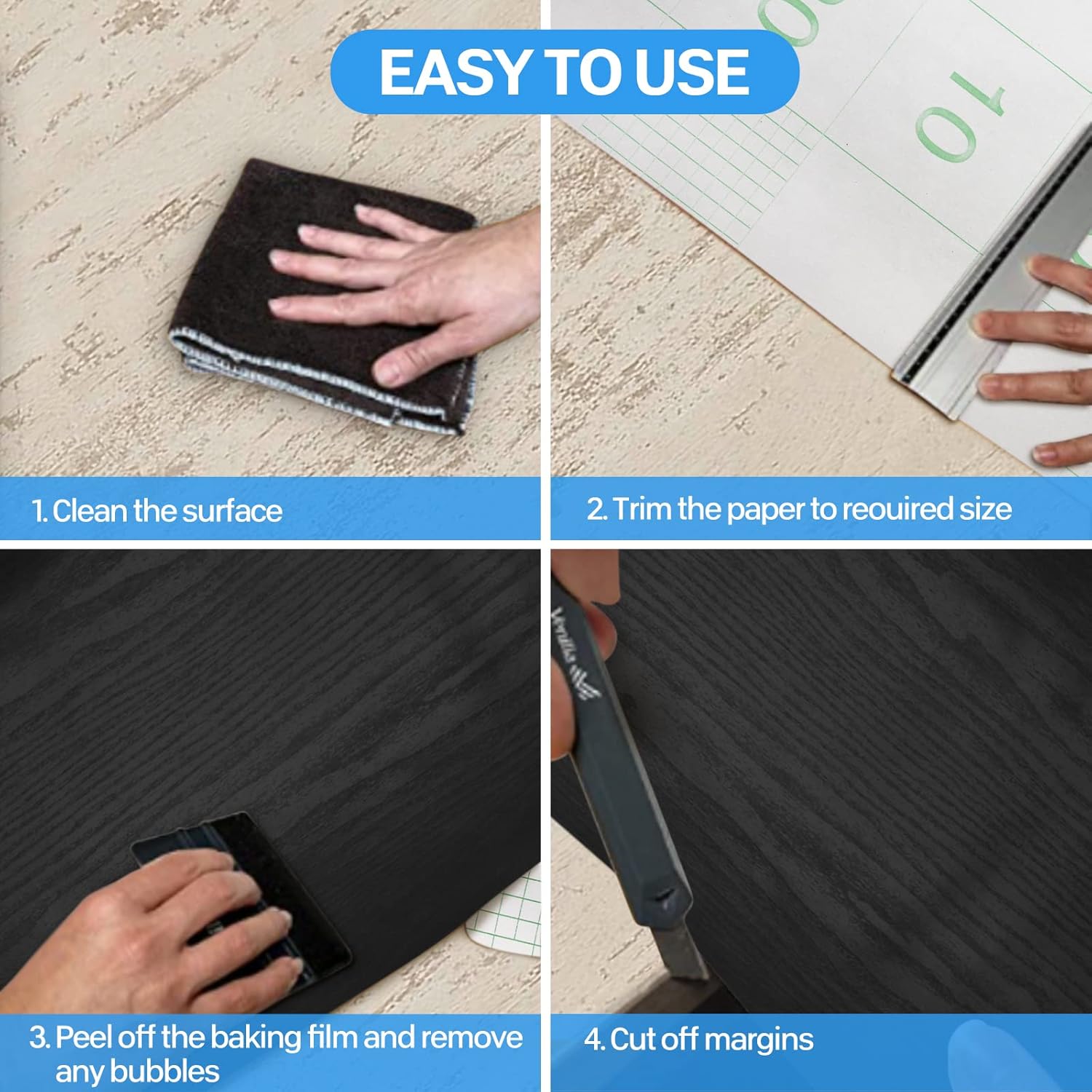 EASY TO USE

10

1. Clean the surface

2. Trim the paper to reouired size

3. Peel off the baking film and remove any bubbles

4. Cut off margins