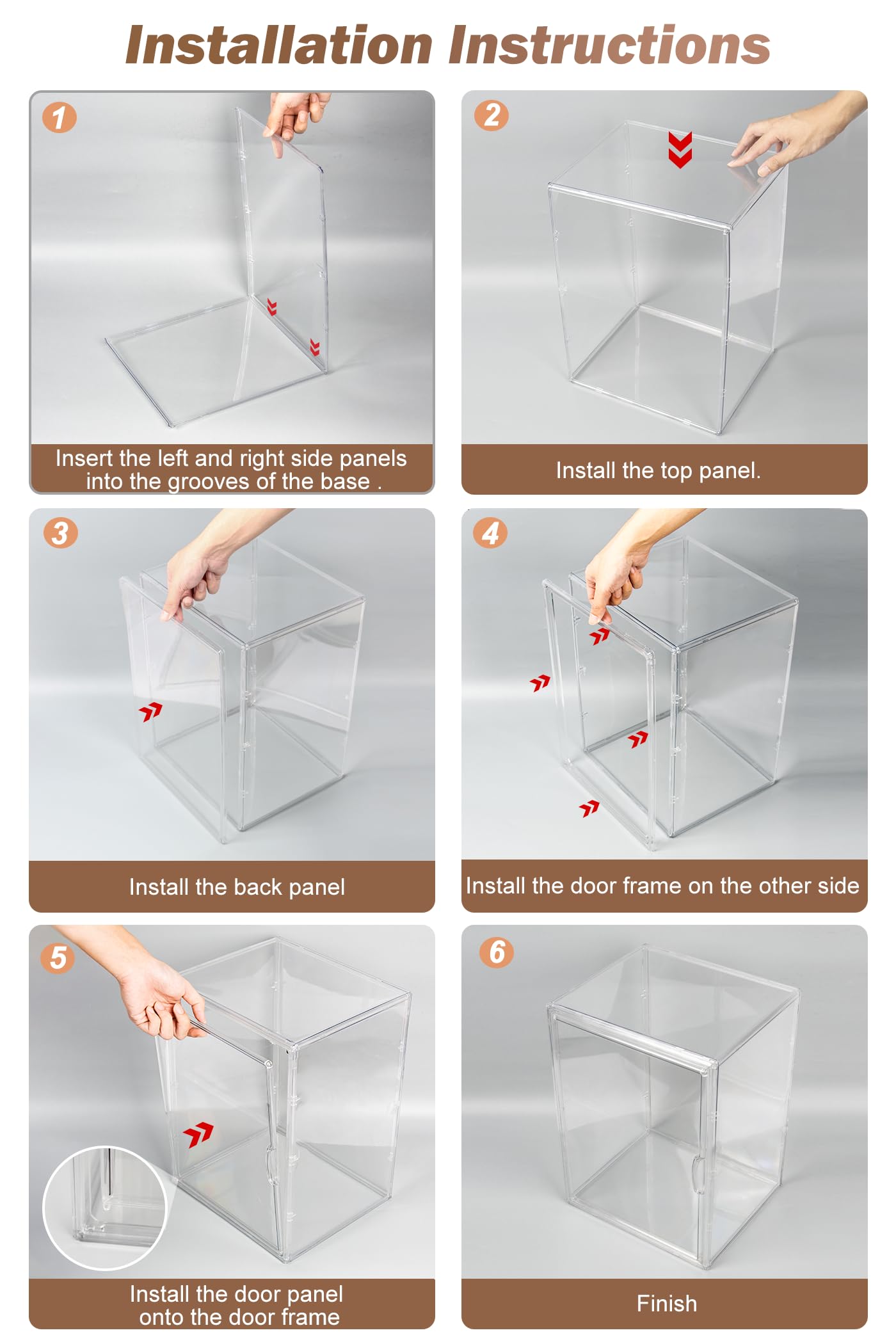 Installation Instructions

1

Insert the left and right side panels into the grooves of the base .

2

Install the top panel.

3

Install the back panel

4

Install the door frame on the other side

5

Install the door panel onto the door frame

6

Finish