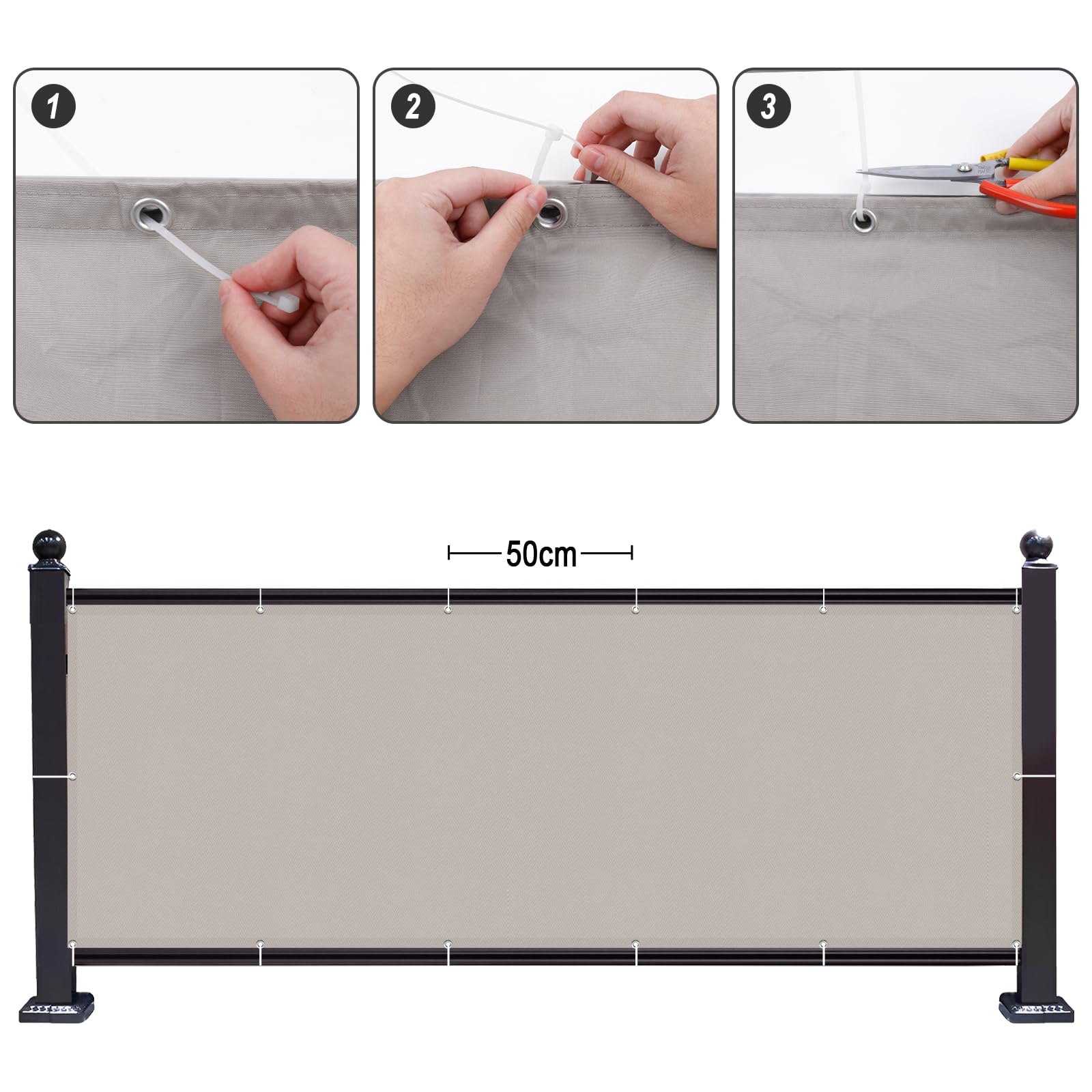 1

2

3

50cm