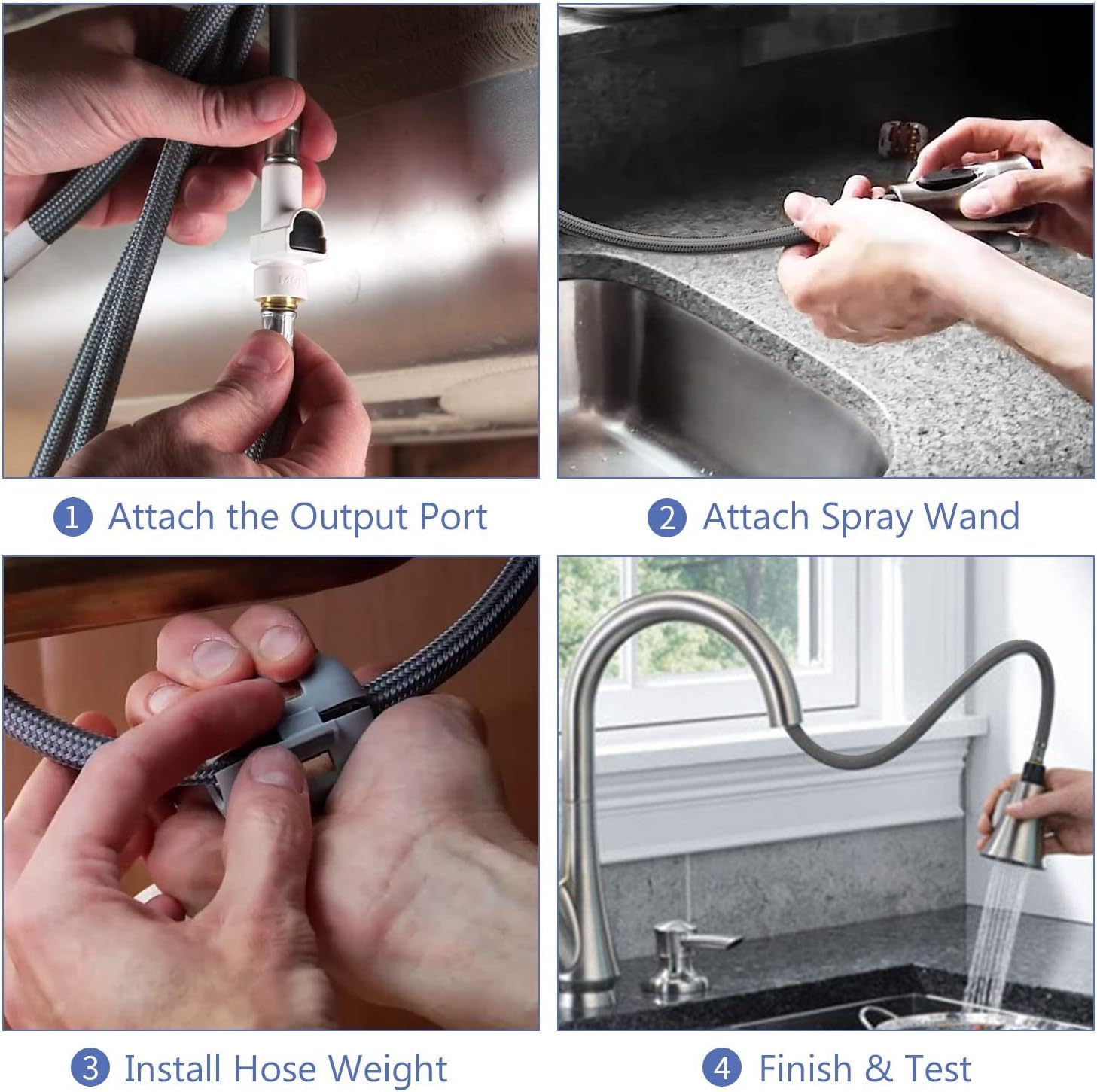 1 Attach the Output Port

2 Attach Spray Wand

3 Install Hose Weight

4 Finish & Test