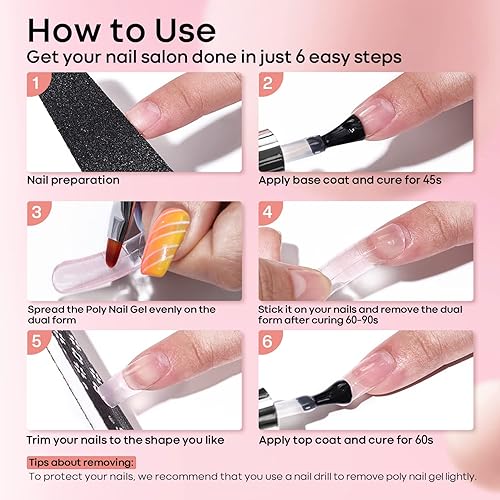 How to Use
Get your nail salon done in just 6 easy steps

1
Nail preparation

2
Apply base coat and cure for 45s

3
Spread the Poly Nail Gel evenly on the dual form

4
Stick it on your nails and remove the dual form after curing 60-90s

5
Trim your nails to the shape you like

6
Apply top coat and cure for 60s

Tips about removing:
To protect your nails, we recommend that you use a nail drill to remove poly nail gel lightly.