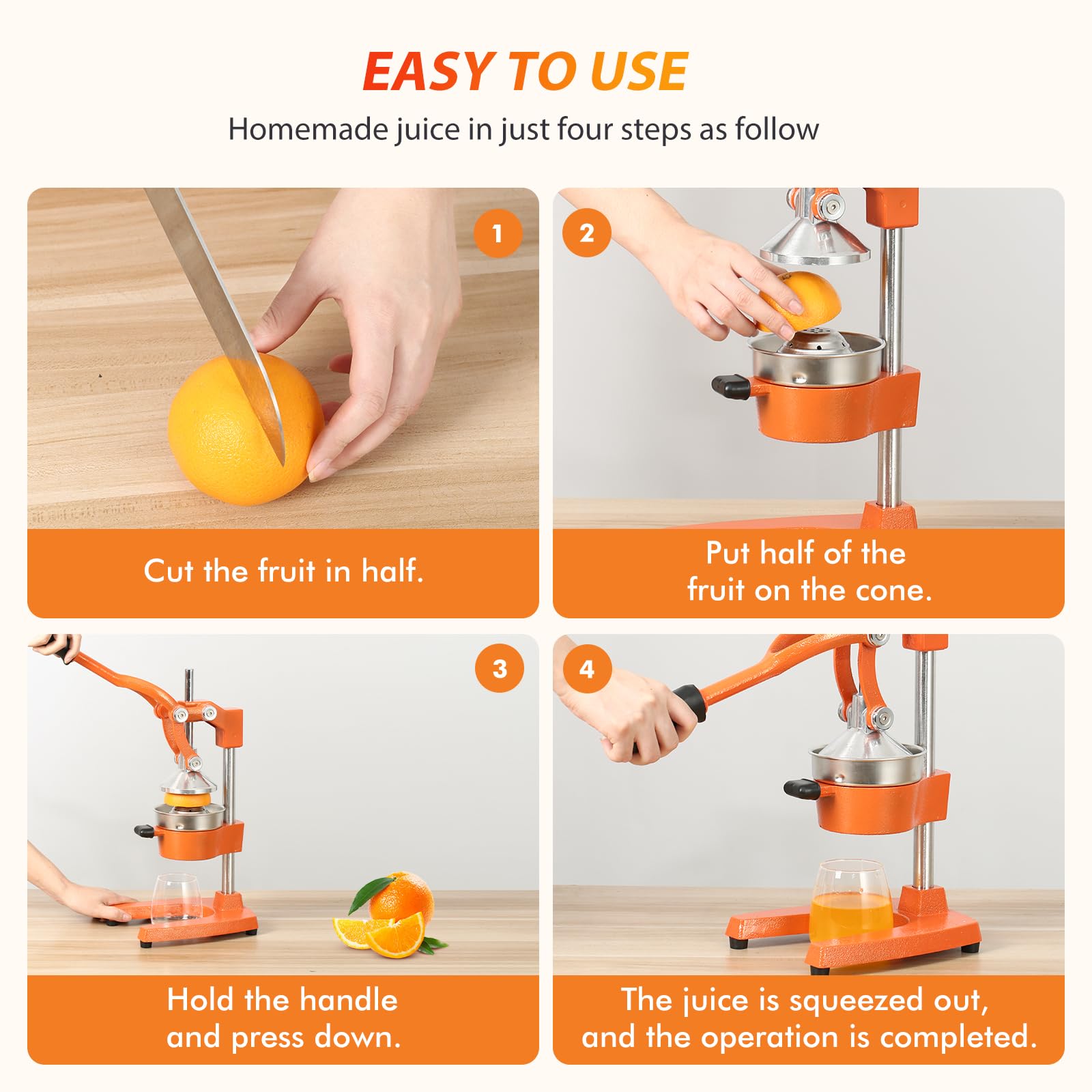 EASY TO USE

Homemade juice in just four steps as follow

1

Cut the fruit in half.

2

Put half of the fruit on the cone.

3

Hold the handle and press down.

4

The juice is squeezed out, and the operation is completed.