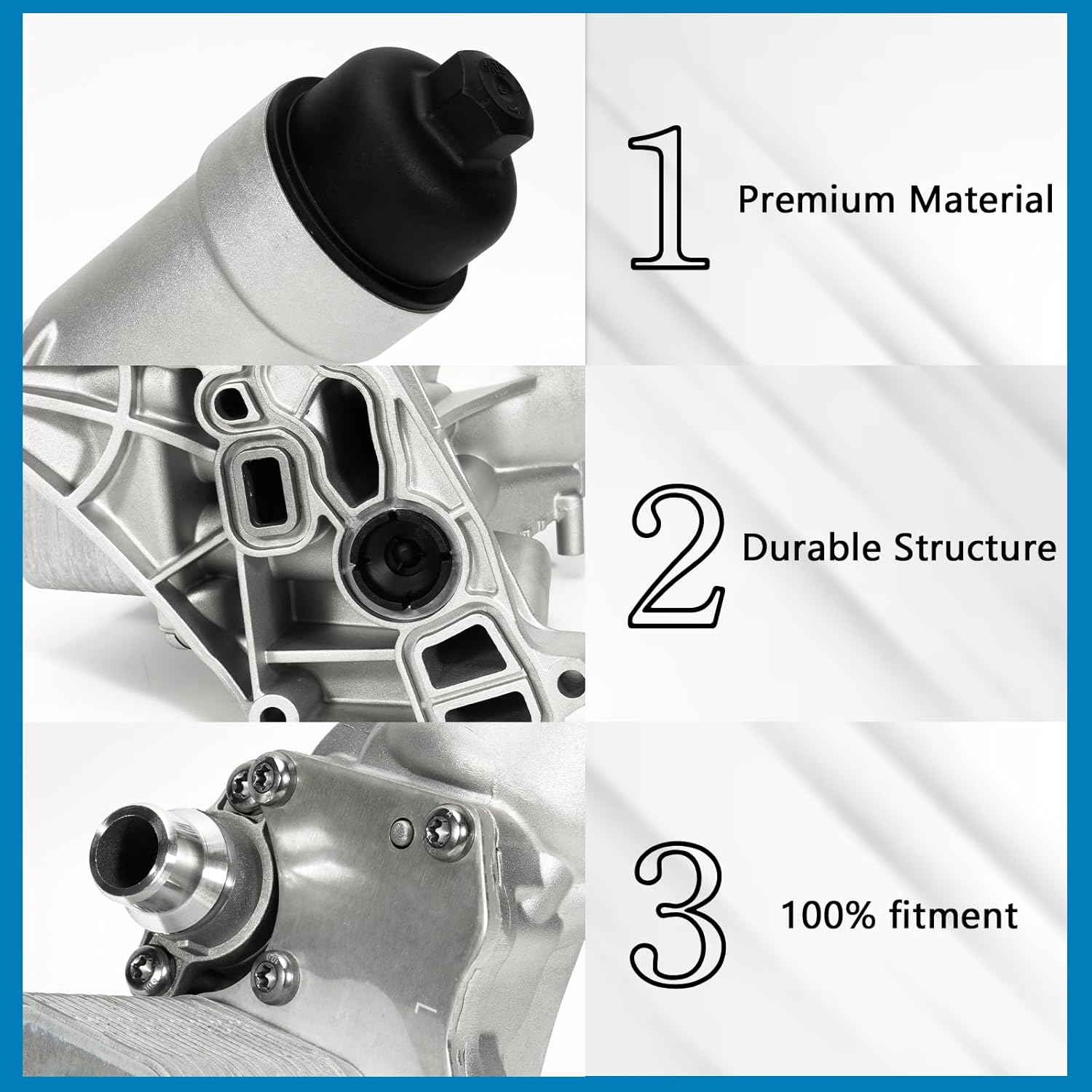 1 Premium Material

2 Durable Structure

3 100% fitment