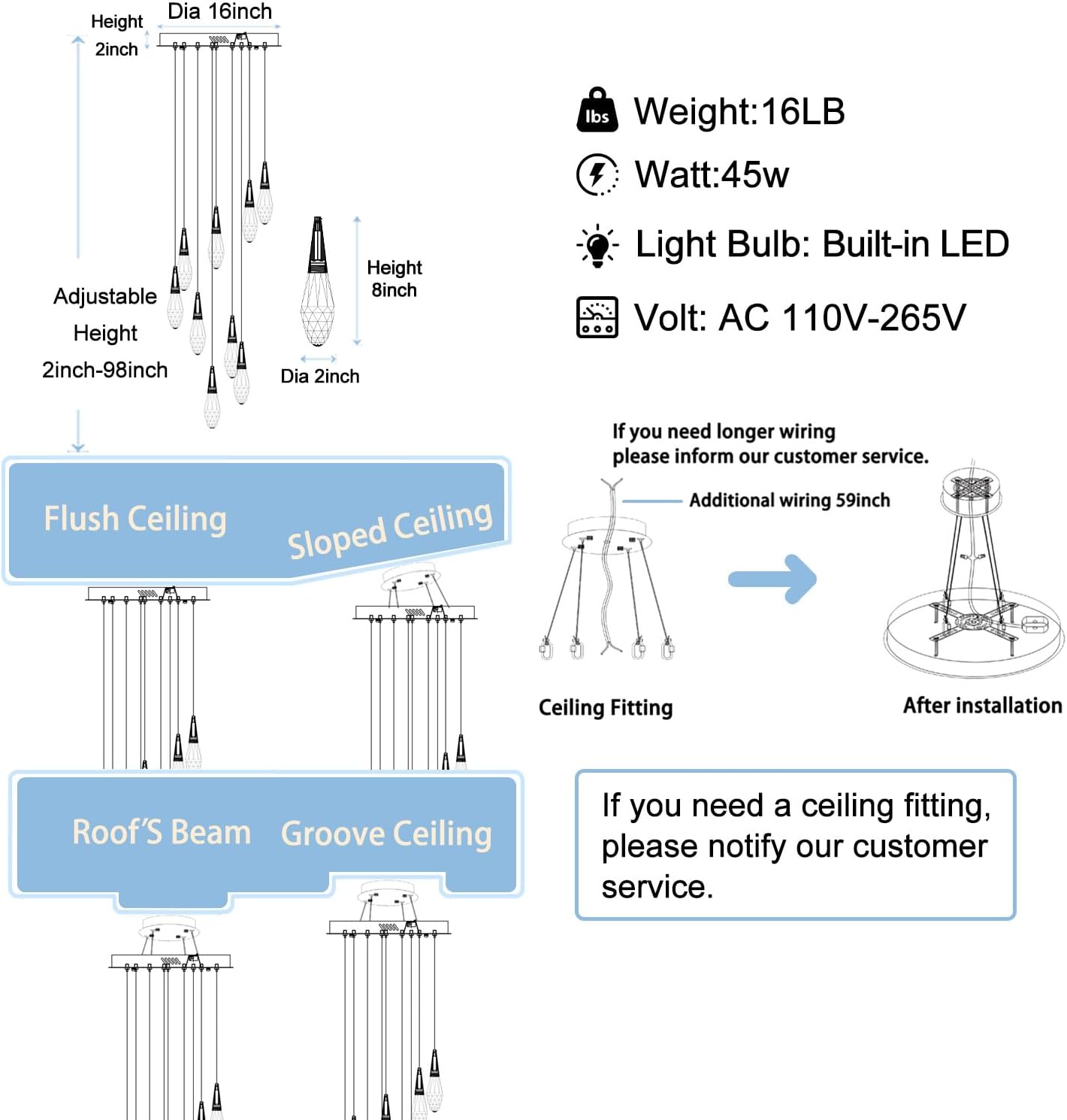 Height 2inch

Dia 16inch

Adjustable Height 2inch-98inch

Height 8inch

Dia 2inch

lbs Weight:16LB

Watt:45w

Light Bulb: Built-in LED

Volt: AC 110V-265V

Flush Ceiling

Sloped Ceiling

If you need longer wiring please inform our customer service.

Additional wiring 59inch

Ceiling Fitting

After installation

Roof'S Beam

Groove Ceiling

If you need a ceiling fitting, please notify our customer service.