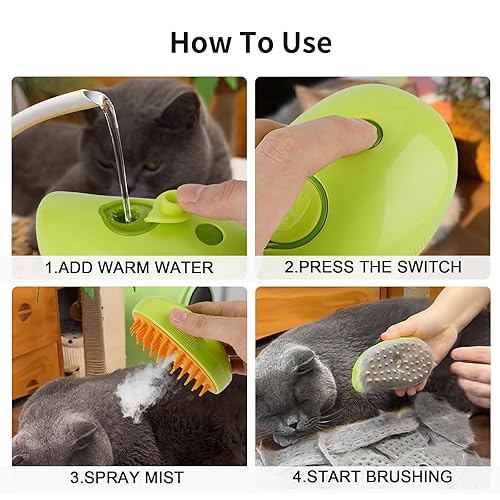 How To Use

1.ADD WARM WATER

2.PRESS THE SWITCH

3.SPRAY MIST

4.START BRUSHING