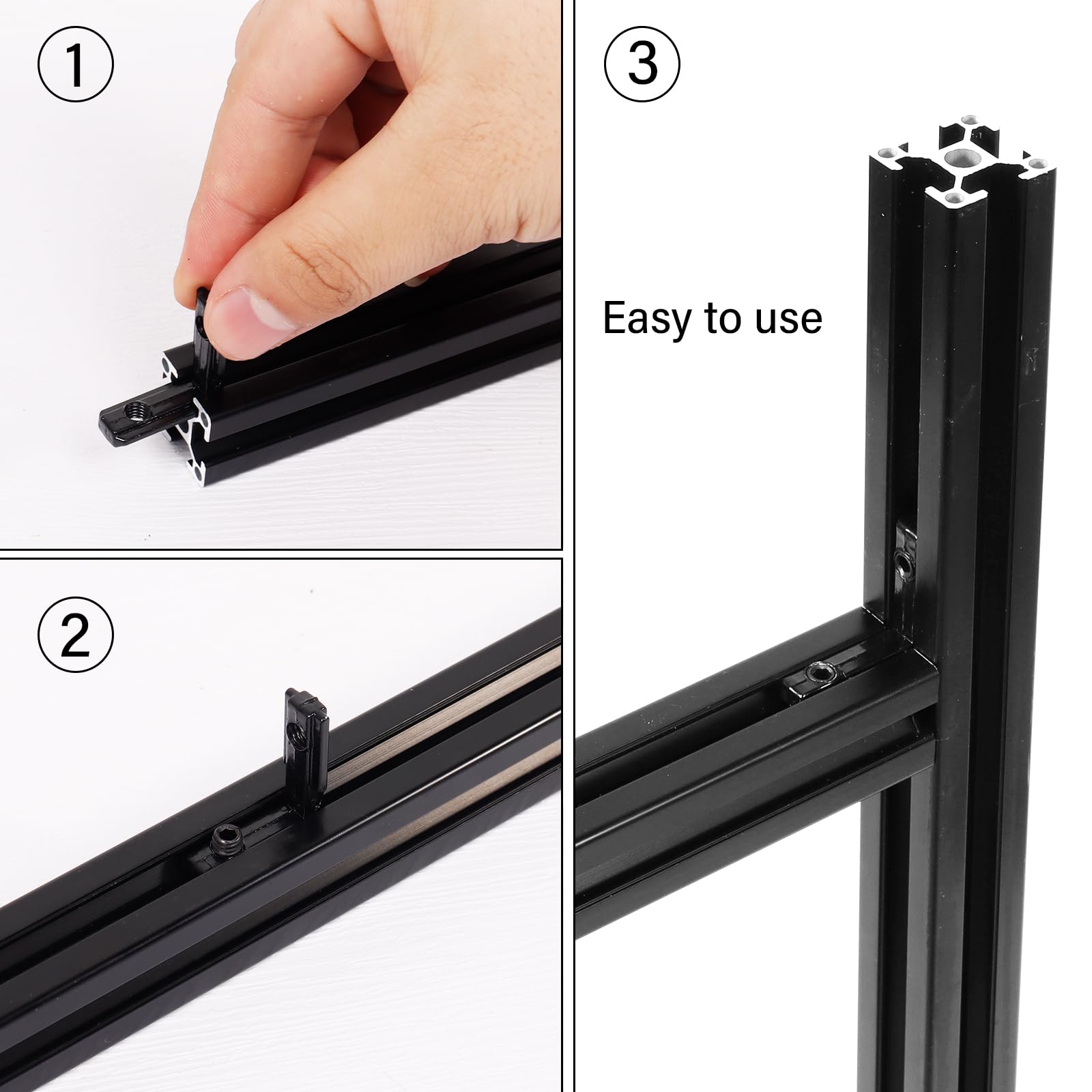 ①

②

③

Easy to use