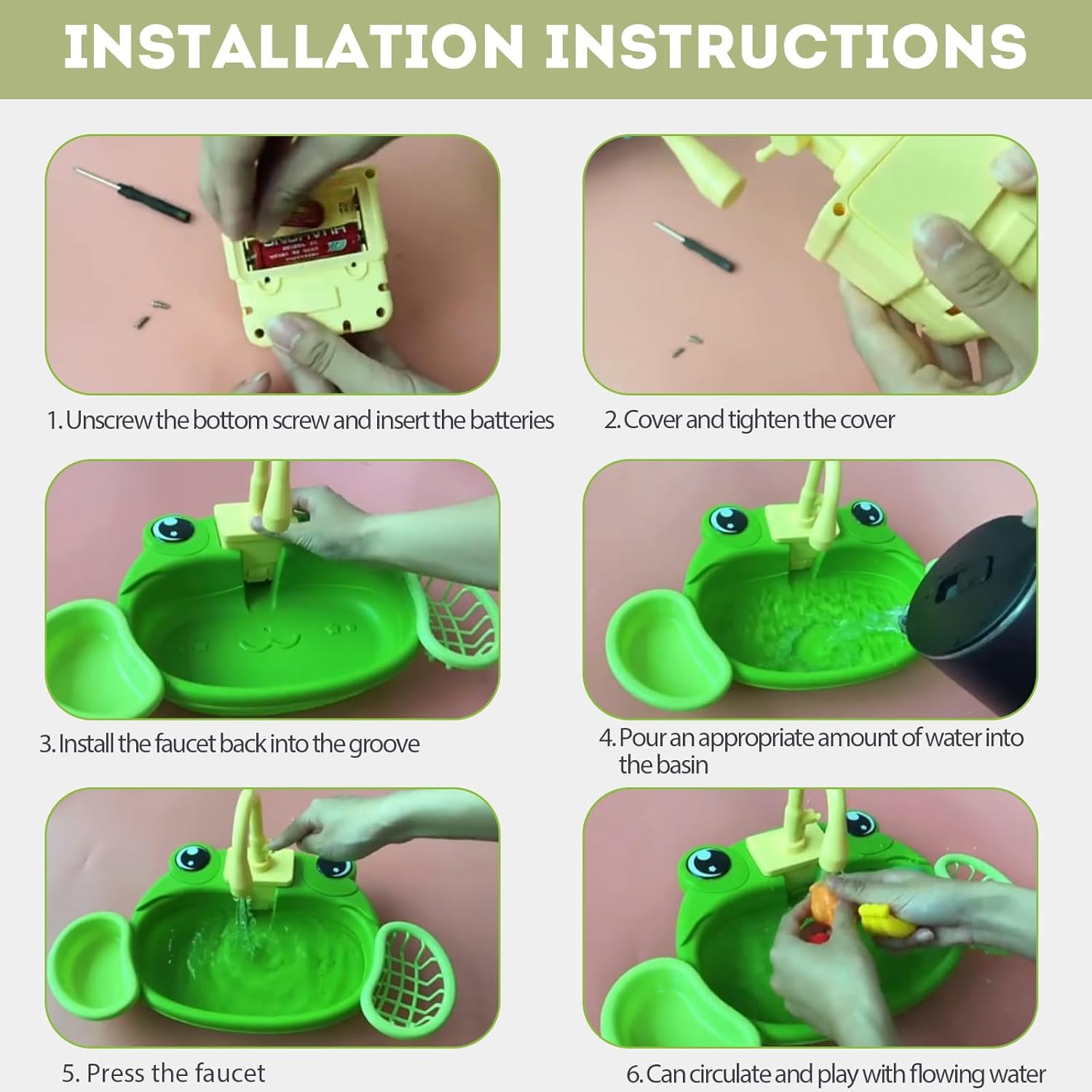 INSTALLATION INSTRUCTIONS

1. Unscrew the bottom screw and insert the batteries

2. Cover and tighten the cover

3. Install the faucet back into the groove

4. Pour an appropriate amount of water into the basin

5. Press the faucet

6. Can circulate and play with flowing water