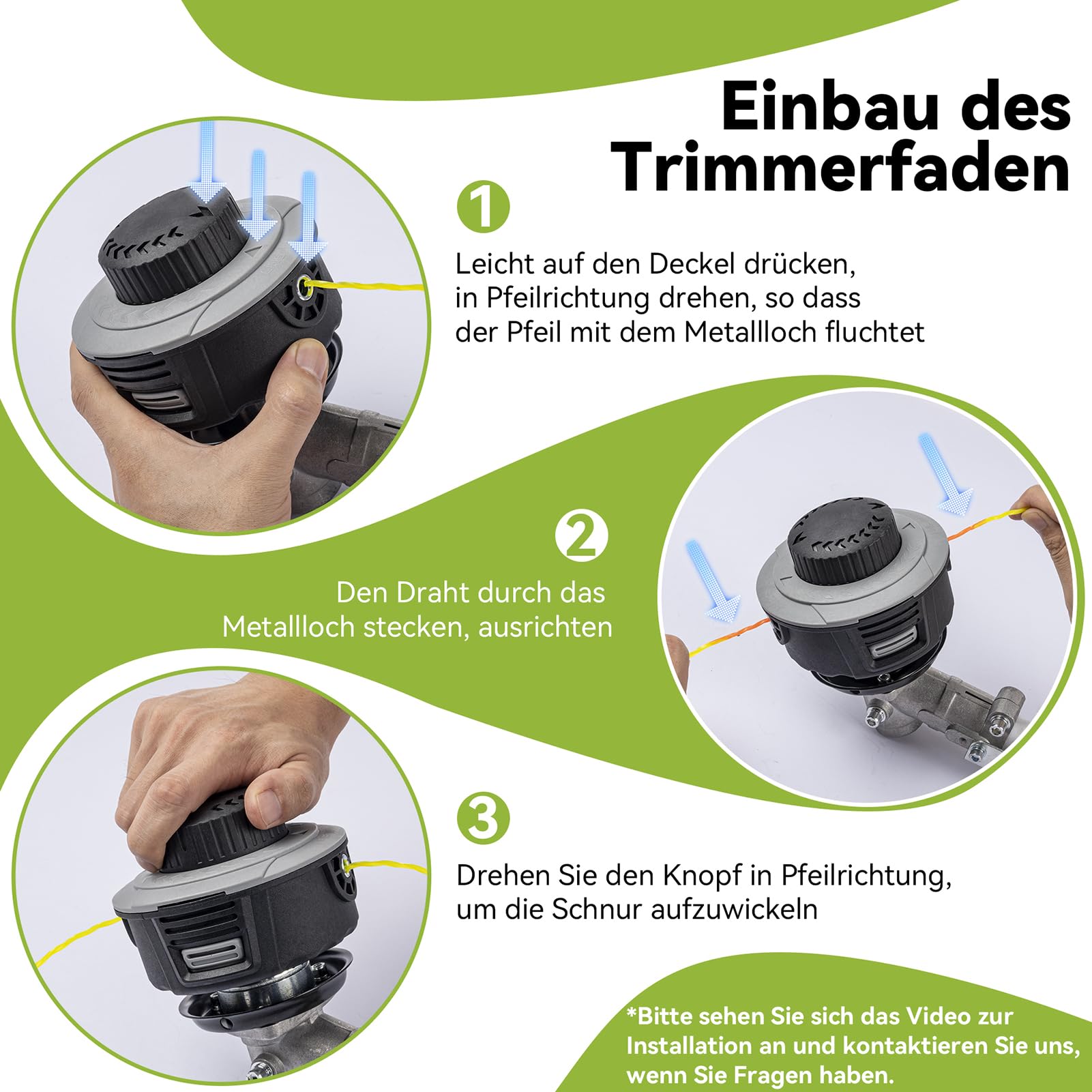 Einbau des Trimmerfaden

1

Leicht auf den Deckel drücken, in Pfeilrichtung drehen, so dass der Pfeil mit dem Metallloch fluchtet

2

Den Draht durch das Metallloch stecken, ausrichten

3

Drehen Sie den Knopf in Pfeilrichtung, um die Schnur aufzuwickeln

*Bitte sehen Sie sich das Video zur Installation an und kontaktieren Sie uns, wenn Sie Fragen haben.