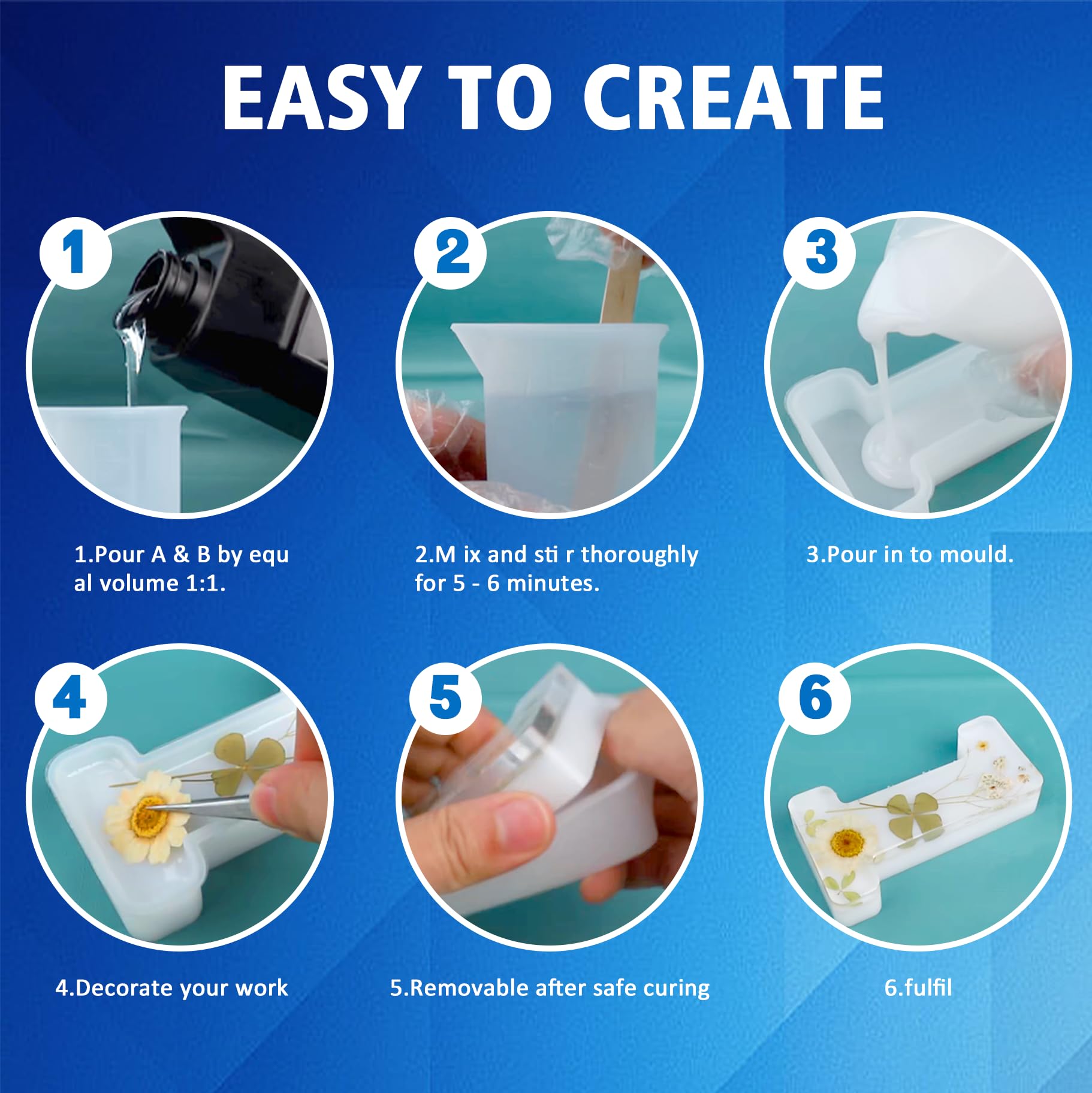 EASY TO CREATE

1

2

3

1.Pour A & B by equ al volume 1:1.

2.M ix and sti r thoroughly for 5 - 6 minutes.

3.Pour in to mould.

4

5

6

4.Decorate your work

5.Removable after safe curing

6.fulfil