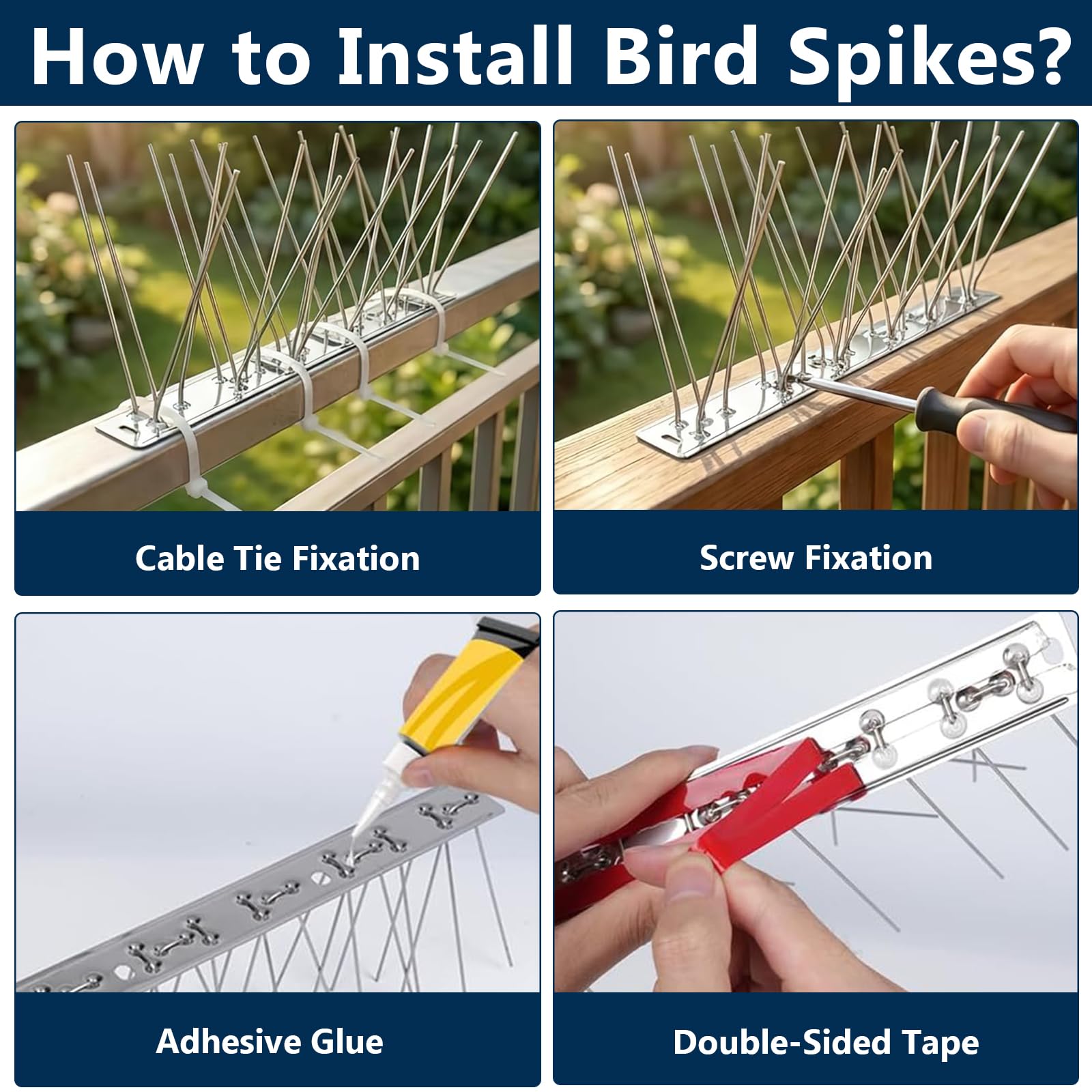 How to Install Bird Spikes?

Cable Tie Fixation

Screw Fixation

Adhesive Glue

Double-Sided Tape