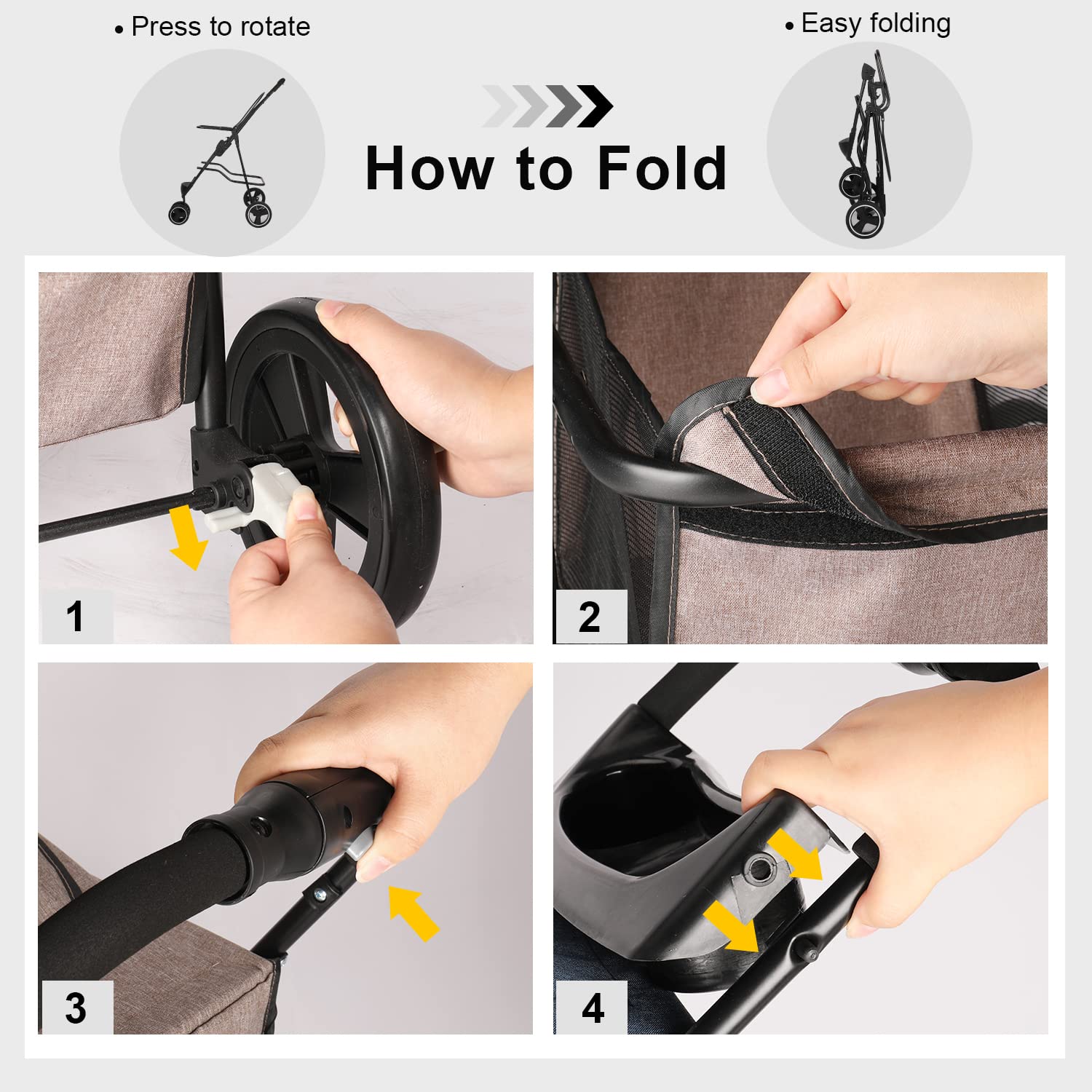 • Press to rotate

How to Fold

• Easy folding

1

2

3

4