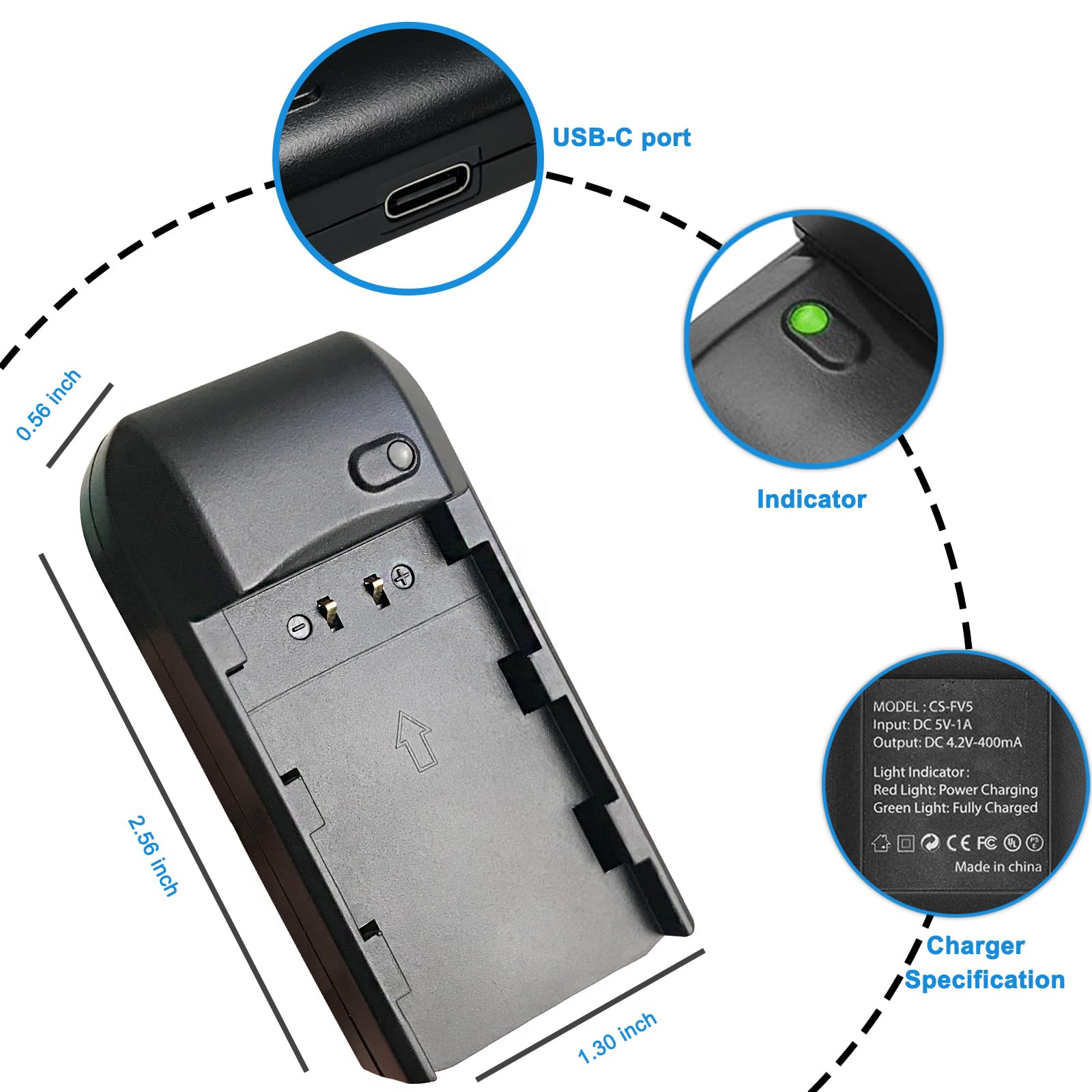 USB-C port

Indicator

0.56 inch

2.56 inch

1.30 inch

MODEL : CS-FV5
Input: DC 5V-1A
Output: DC 4.2V-400mA

Light Indicator :
Red Light: Power Charging
Green Light: Fully Charged

CE FC

Made in china

Charger Specification