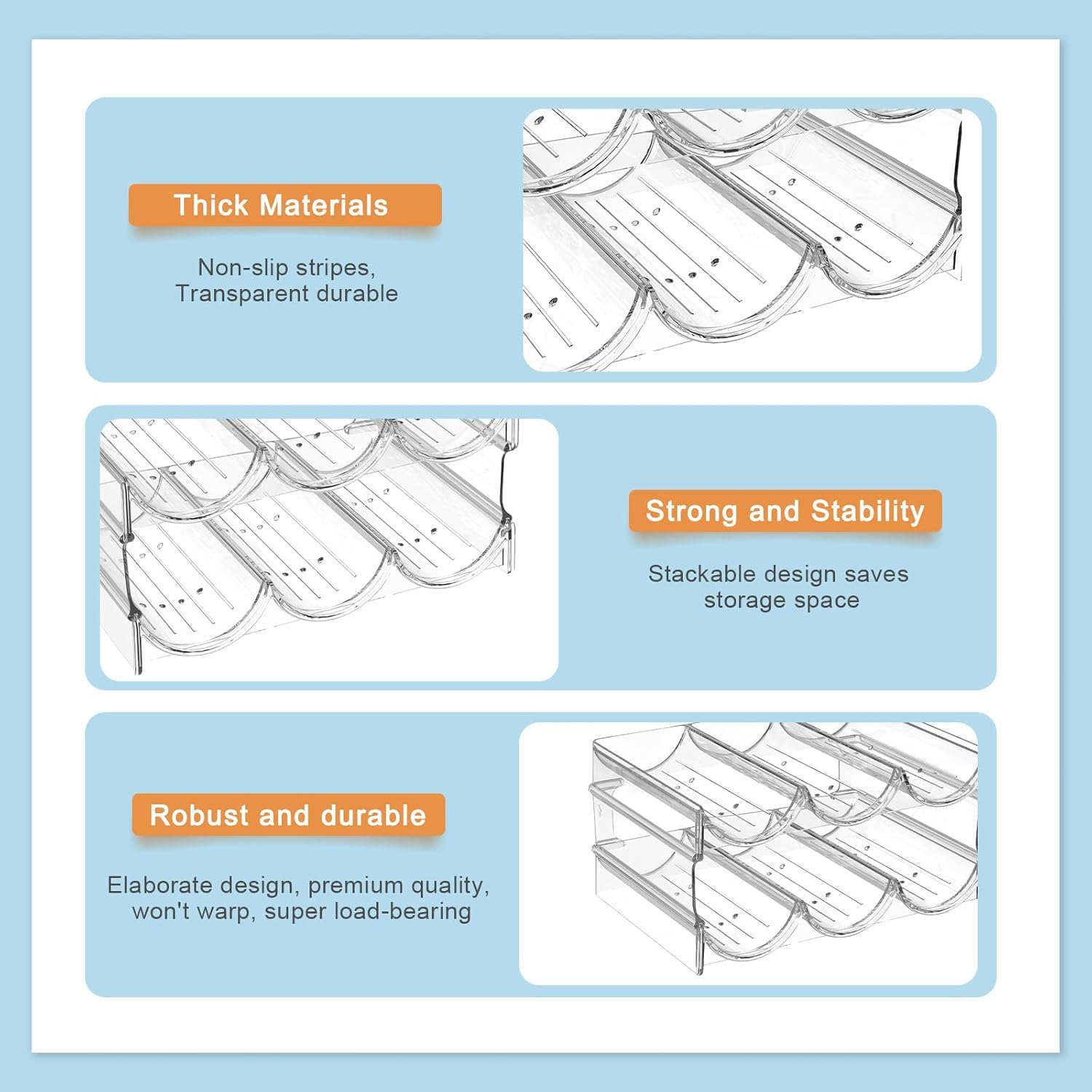 Thick Materials

Non-slip stripes,
Transparent durable

Strong and Stability

Stackable design saves
storage space

Robust and durable

Elaborate design, premium quality,
won't warp, super load-bearing