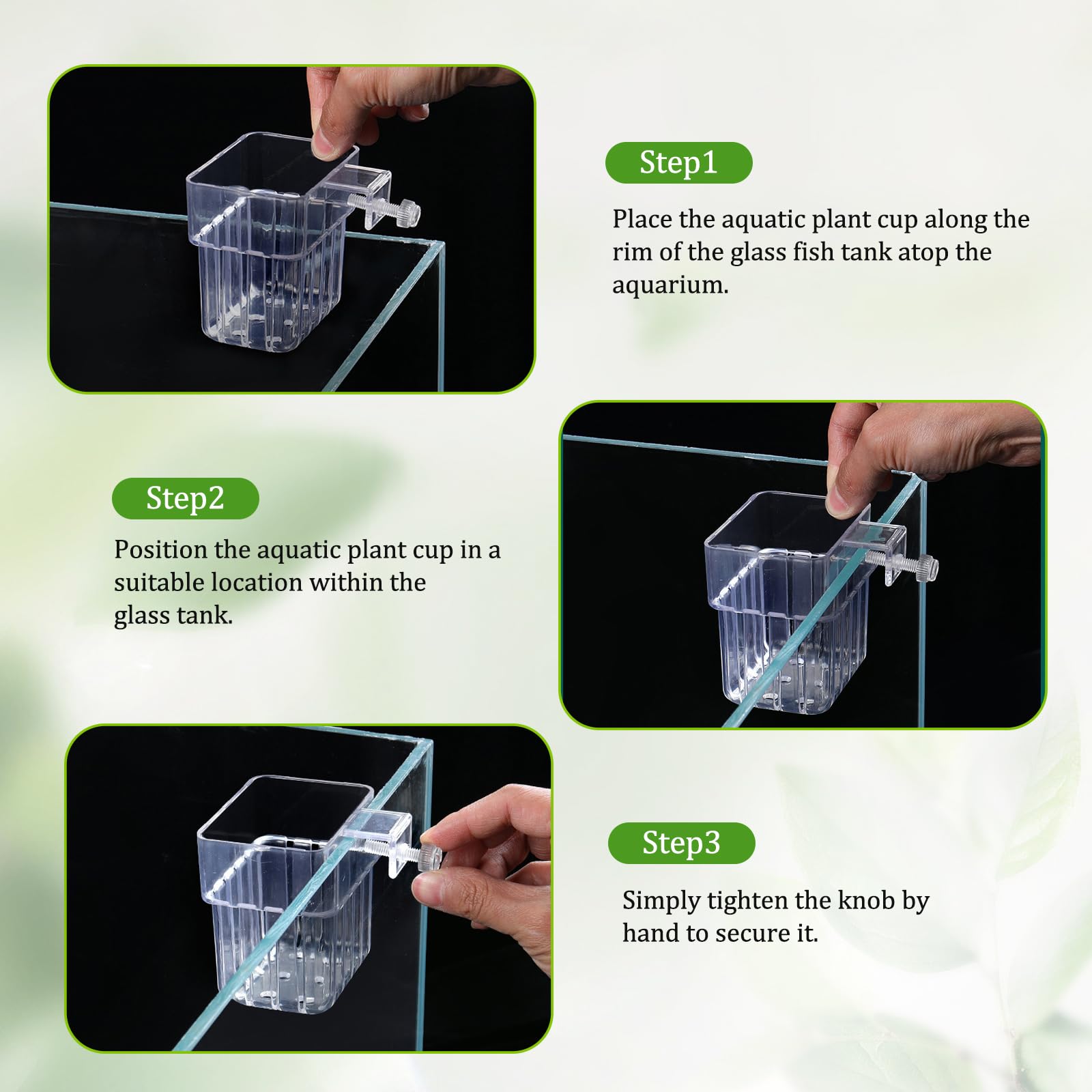 Step1

Place the aquatic plant cup along the rim of the glass fish tank atop the aquarium.

Step2

Position the aquatic plant cup in a suitable location within the glass tank.

Step3

Simply tighten the knob by hand to secure it.