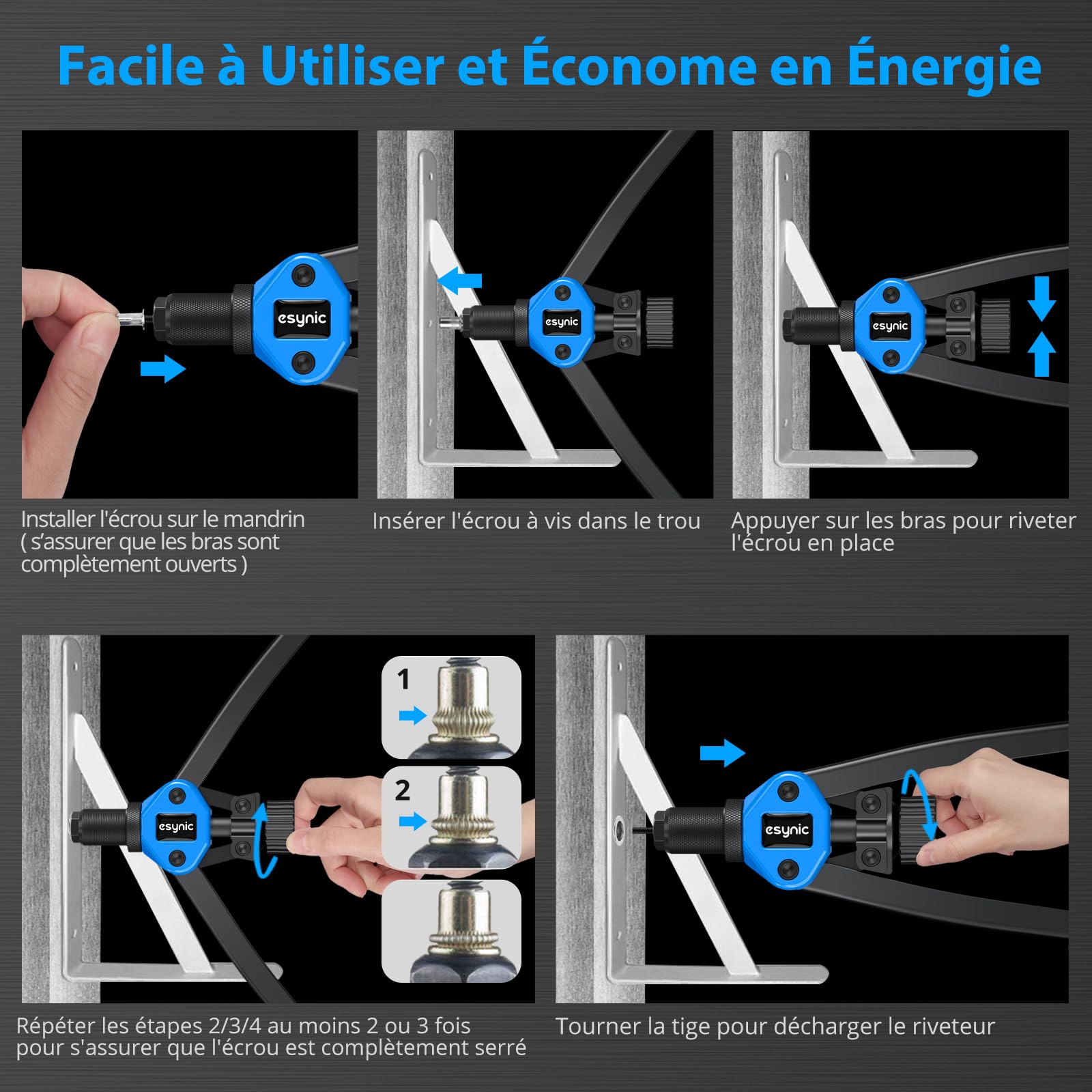 Facile à Utiliser et Économe en Énergie

esynic

Installer l'écrou sur le mandrin ( s'assurer que les bras sont complètement ouverts )

esynic

Insérer l'écrou à vis dans le trou

esynic

Appuyer sur les bras pour riveter l'écrou en place

esynic

1

2

Répéter les étapes 2/3/4 au moins 2 ou 3 fois pour s'assurer que l'écrou est complètement serré

esynic

Tourner la tige pour décharger le riveteur