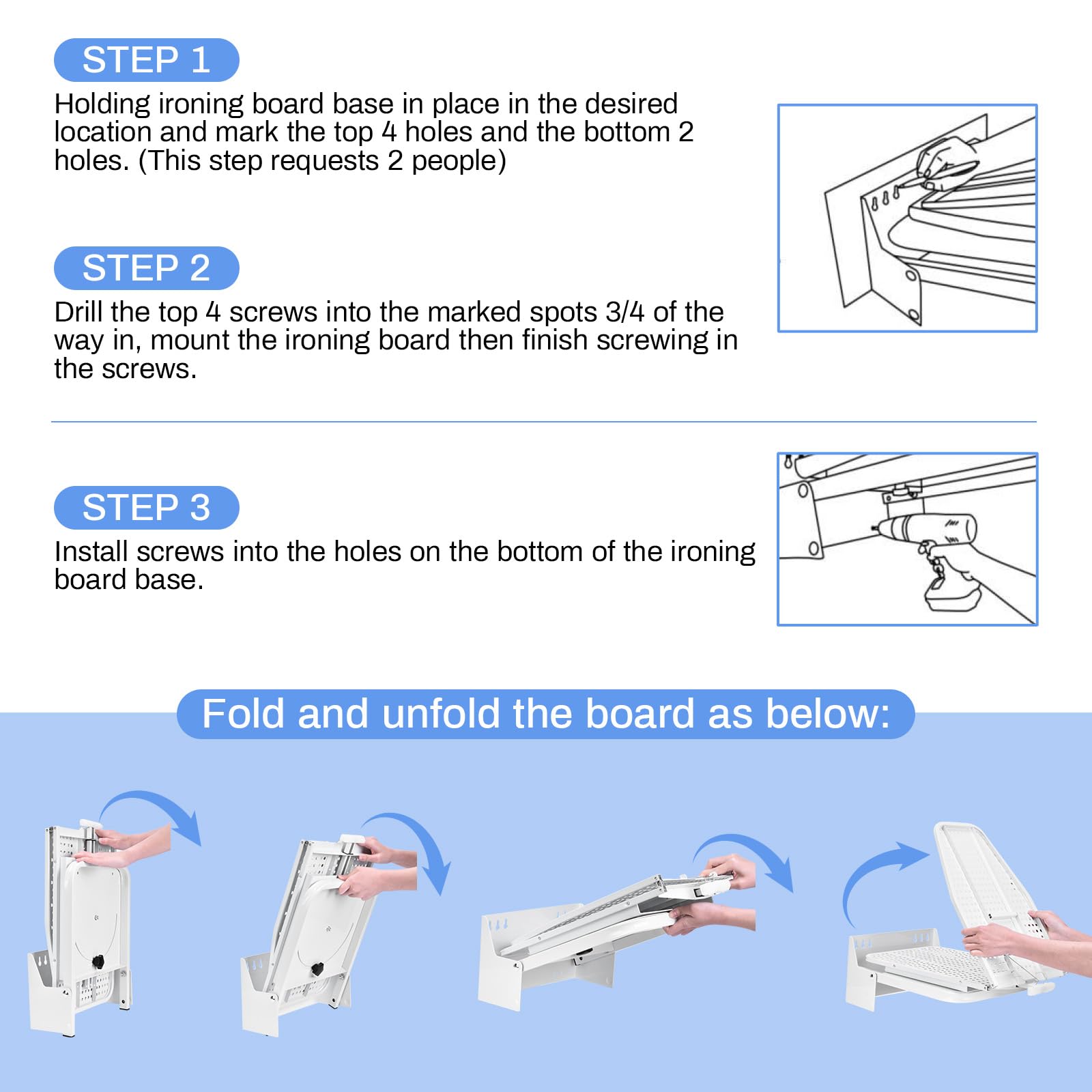 STEP 1

Holding ironing board base in place in the desired location and mark the top 4 holes and the bottom 2 holes. (This step requests 2 people)

STEP 2

Drill the top 4 screws into the marked spots 3/4 of the way in, mount the ironing board then finish screwing in the screws.

STEP 3

Install screws into the holes on the bottom of the ironing board base.

Fold and unfold the board as below: