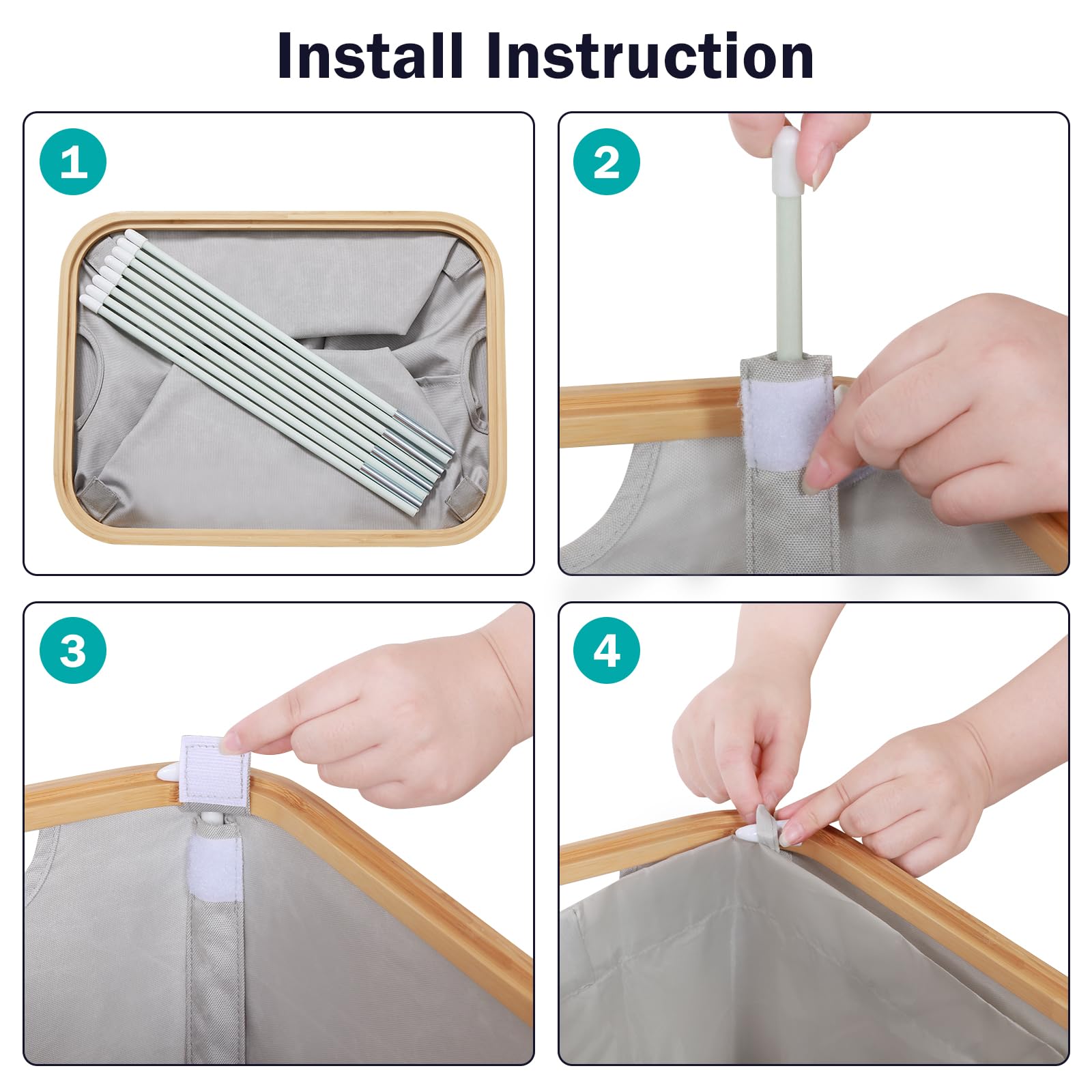 Install Instruction

1

2

3

4