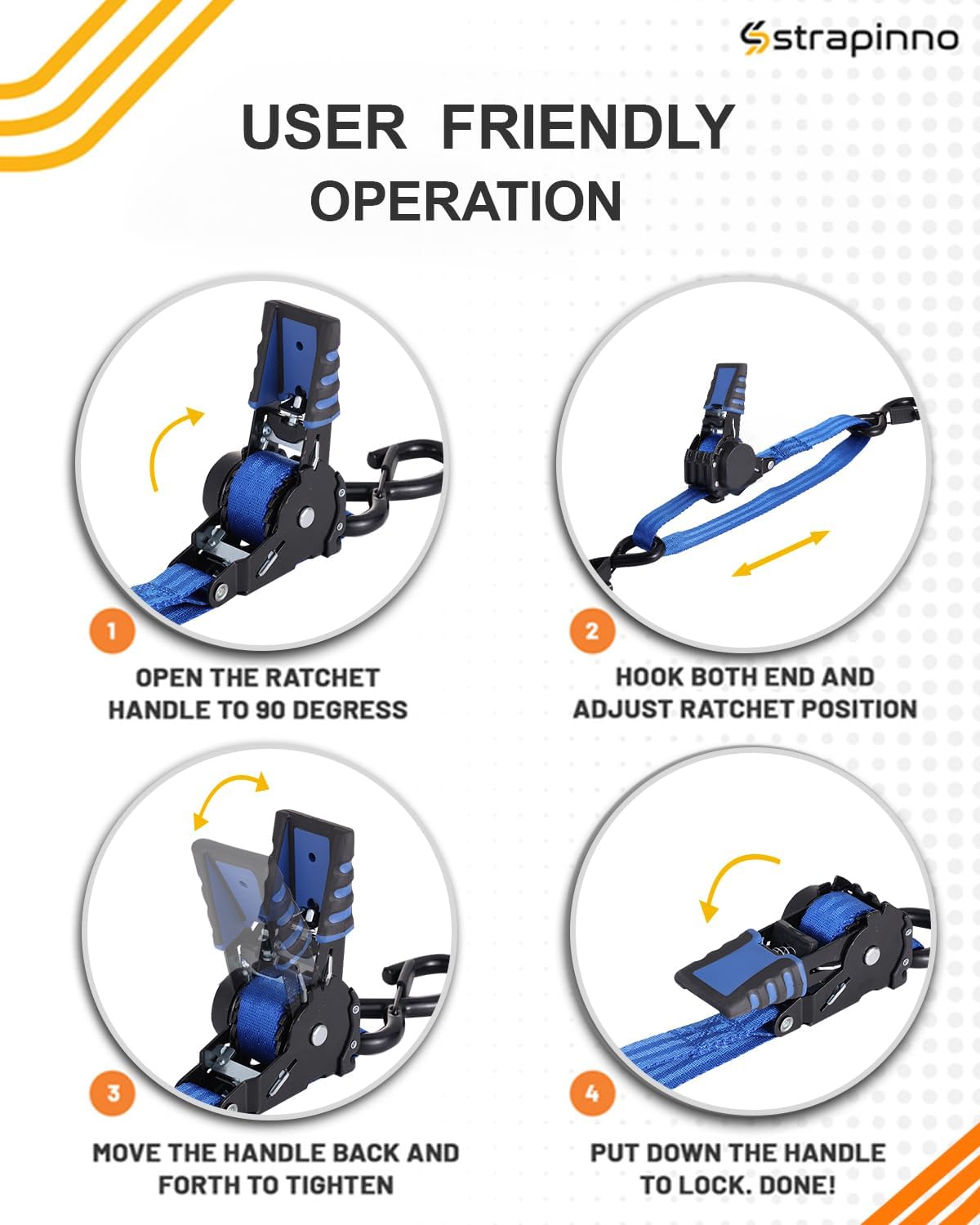 strapinno

USER FRIENDLY OPERATION

1

OPEN THE RATCHET HANDLE TO 90 DEGRESS

2

HOOK BOTH END AND ADJUST RATCHET POSITION

3

MOVE THE HANDLE BACK AND FORTH TO TIGHTEN

4

PUT DOWN THE HANDLE TO LOCK. DONE!