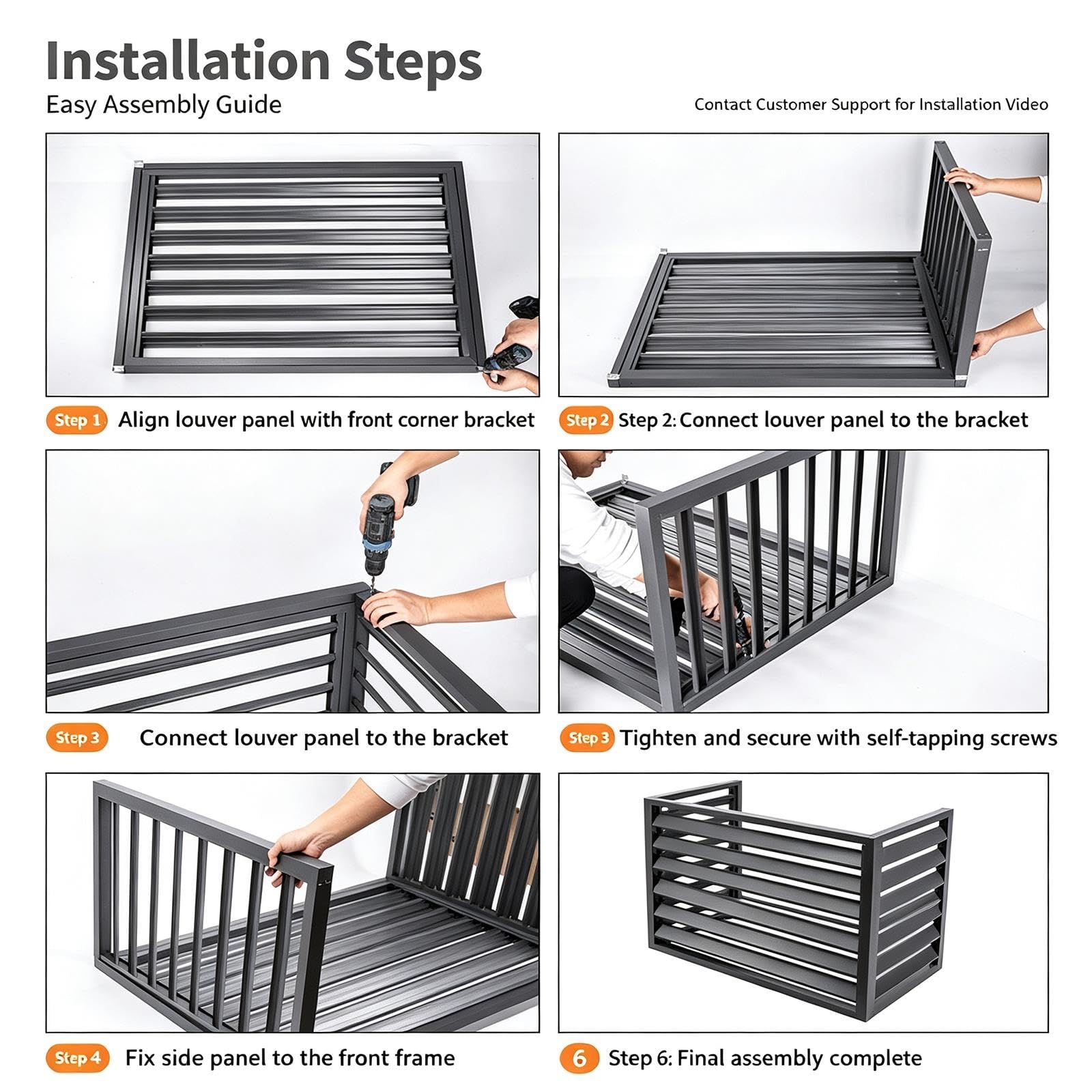 Installation Steps
Easy Assembly Guide

Contact Customer Support for Installation Video

Step 1 Align louver panel with front corner bracket

Step 2 Step 2: Connect louver panel to the bracket

Step 3 Connect louver panel to the bracket

Step 3 Tighten and secure with self-tapping screws

Step 4 Fix side panel to the front frame

6 Step 6: Final assembly complete