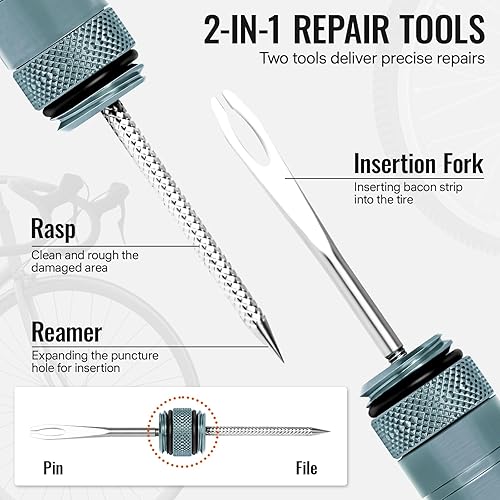 2-IN-1 REPAIR TOOLS
Two tools deliver precise repairs

Insertion Fork
Inserting bacon strip into the tire

Rasp
Clean and rough the damaged area

Reamer
Expanding the puncture hole for insertion

Pin

File