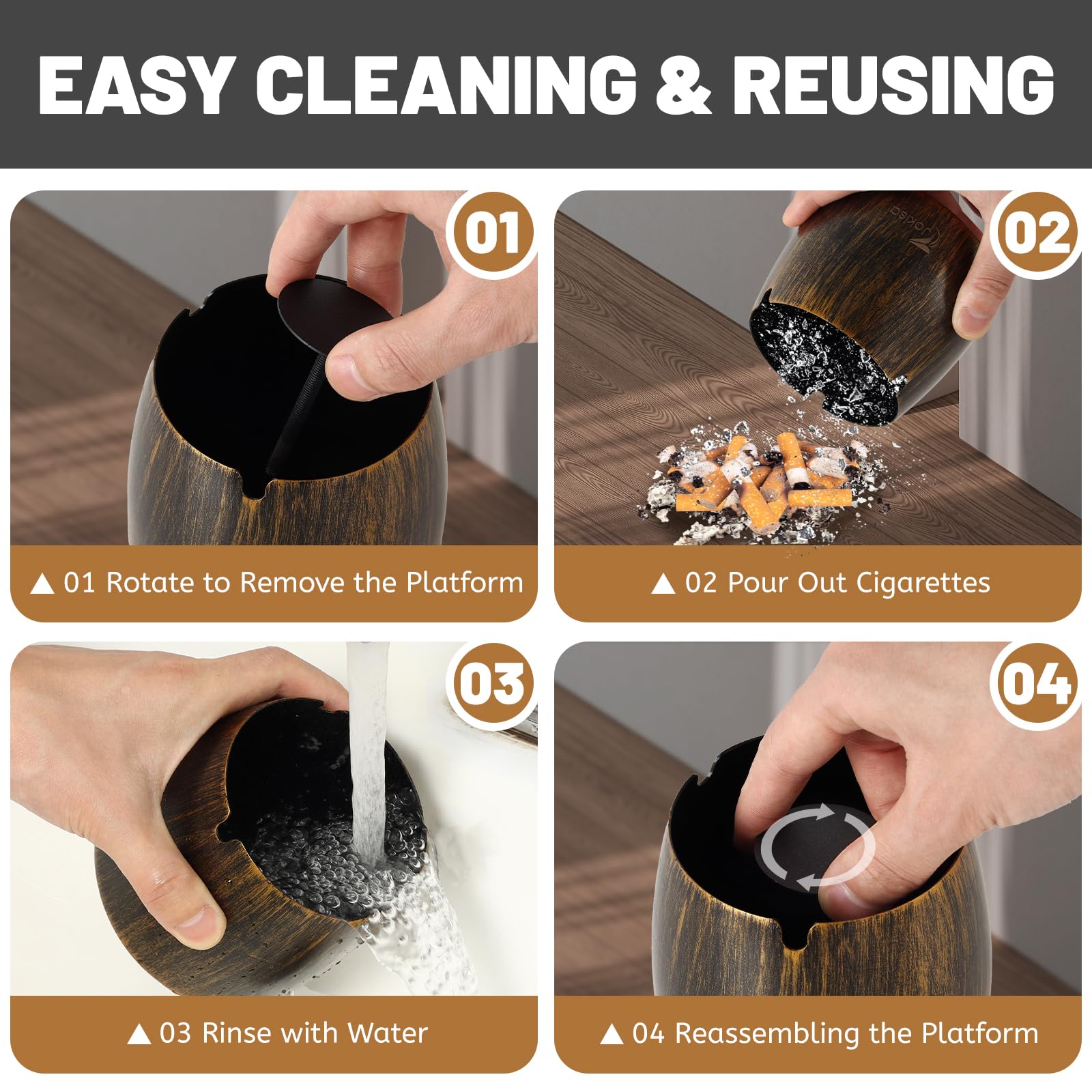 EASY CLEANING & REUSING

01

▲ 01 Rotate to Remove the Platform

02

▲ 02 Pour Out Cigarettes

03

▲ 03 Rinse with Water

04

▲ 04 Reassembling the Platform