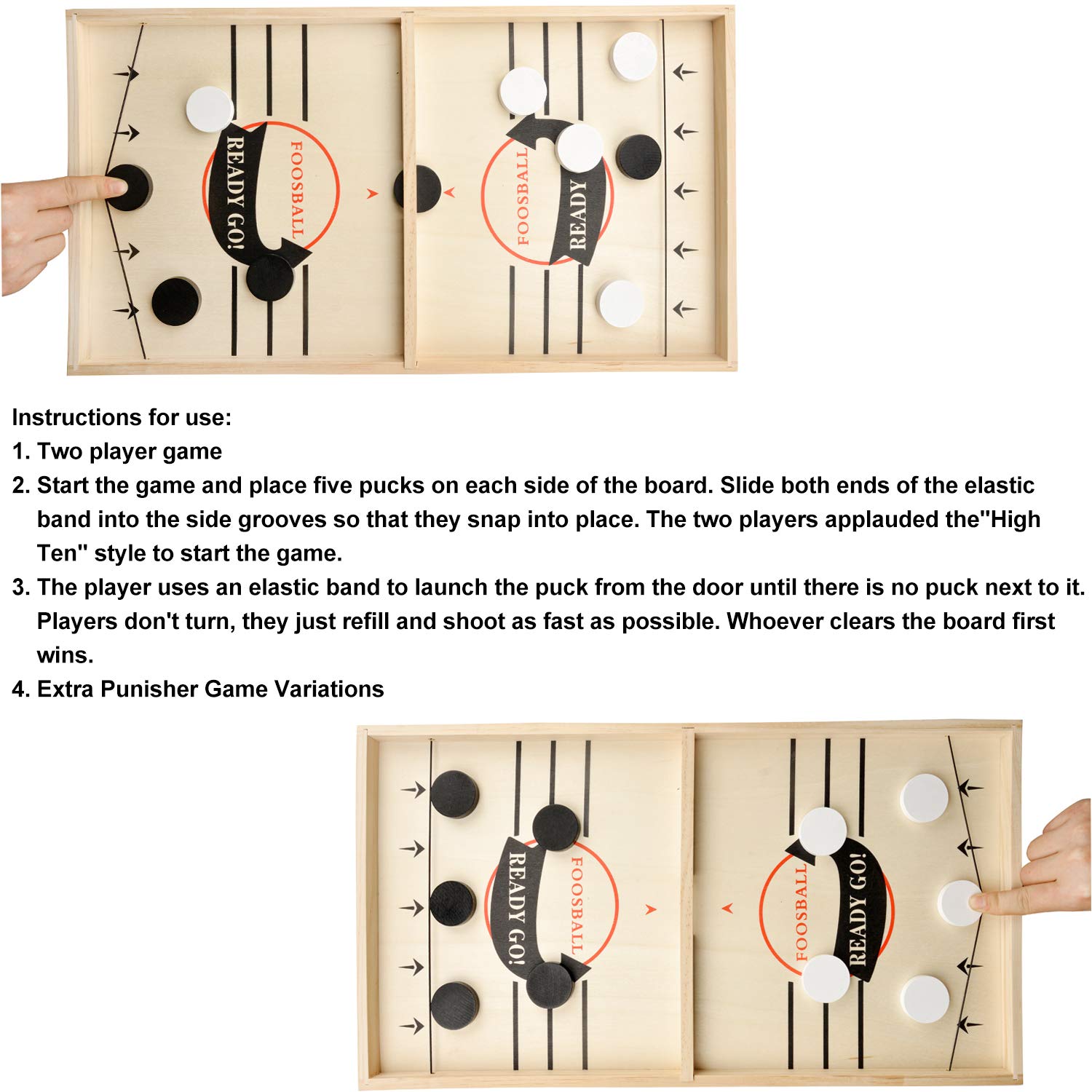 READY GO!
FOOSBALL
FOOSBALL
READY

Instructions for use:
1. Two player game
2. Start the game and place five pucks on each side of the board. Slide both ends of the elastic band into the side grooves so that they snap into place. The two players applauded the"High Ten" style to start the game.
3. The player uses an elastic band to launch the puck from the door until there is no puck next to it. Players don't turn, they just refill and shoot as fast as possible. Whoever clears the board first wins.
4. Extra Punisher Game Variations

READY GO!
FOOSBALL
FOOSBALL
READY GO!