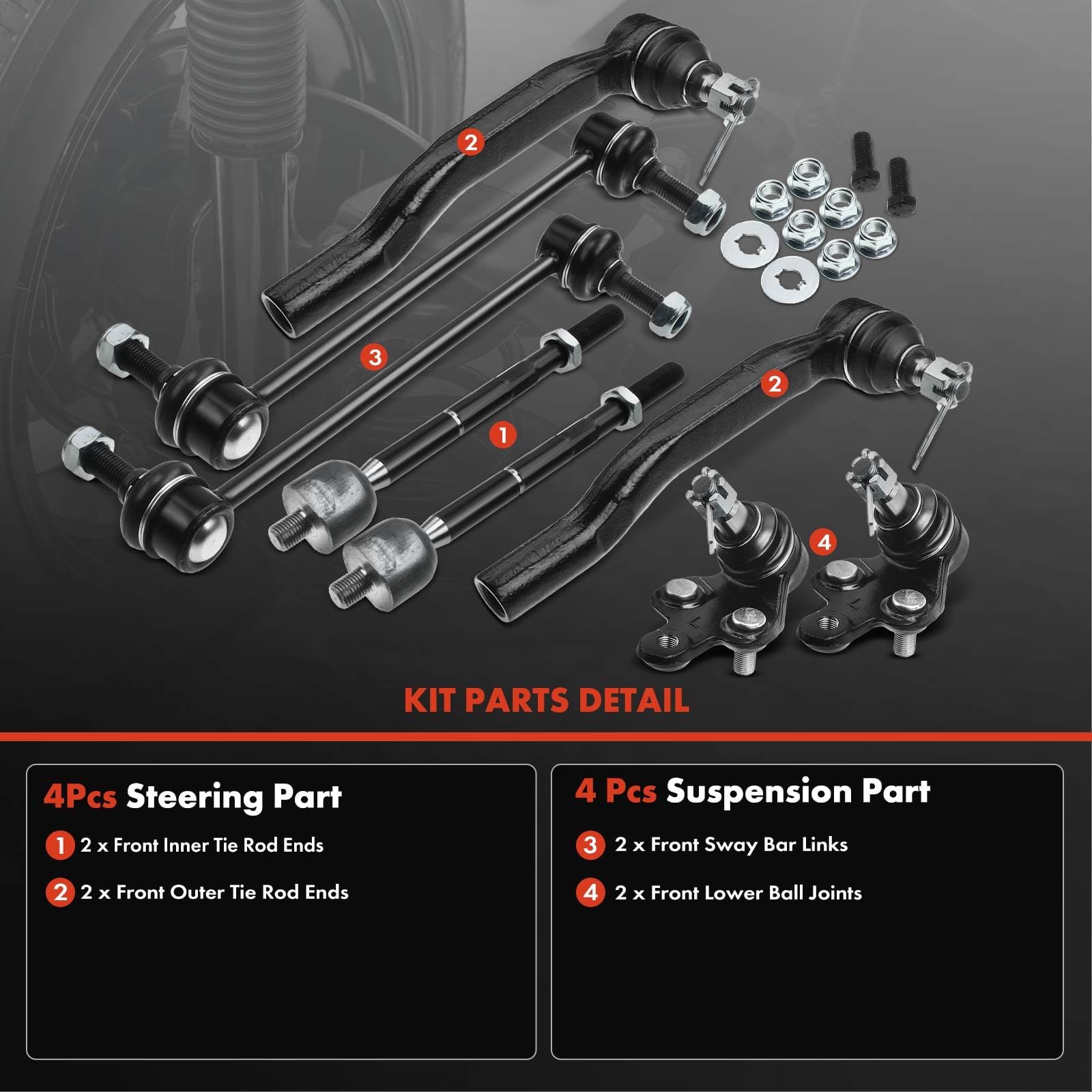 2

3

2

1

4

KIT PARTS DETAIL

4Pcs Steering Part

1 2 x Front Inner Tie Rod Ends

2 2 x Front Outer Tie Rod Ends

4 Pcs Suspension Part

3 2 x Front Sway Bar Links

4 2 x Front Lower Ball Joints