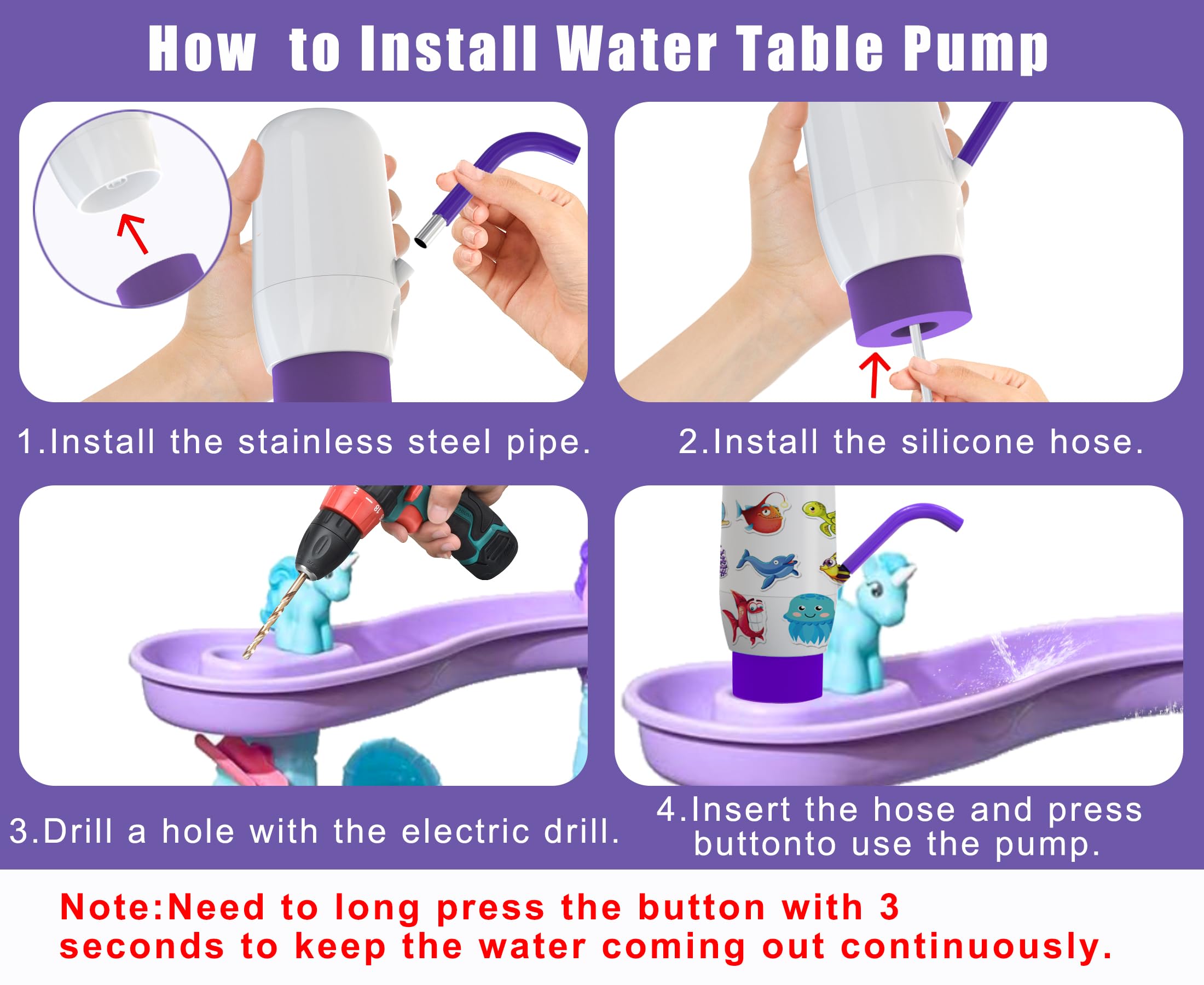 How to Install Water Table Pump

1.Install the stainless steel pipe.

2.Install the silicone hose.

3.Drill a hole with the electric drill.

4.Insert the hose and press buttonto use the pump.

Note:Need to long press the button with 3 seconds to keep the water coming out continuously.