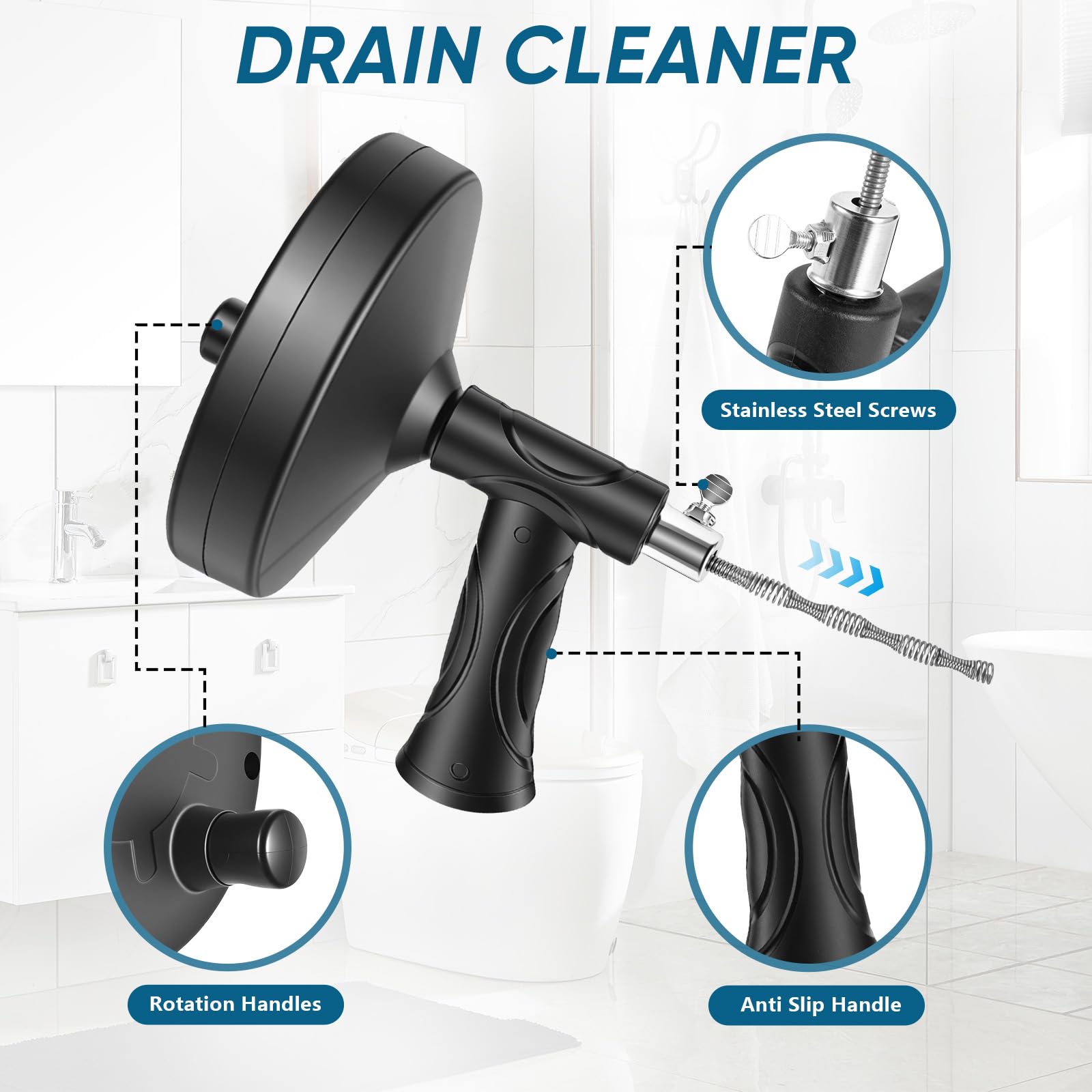 DRAIN CLEANER

Stainless Steel Screws

Rotation Handles

Anti Slip Handle