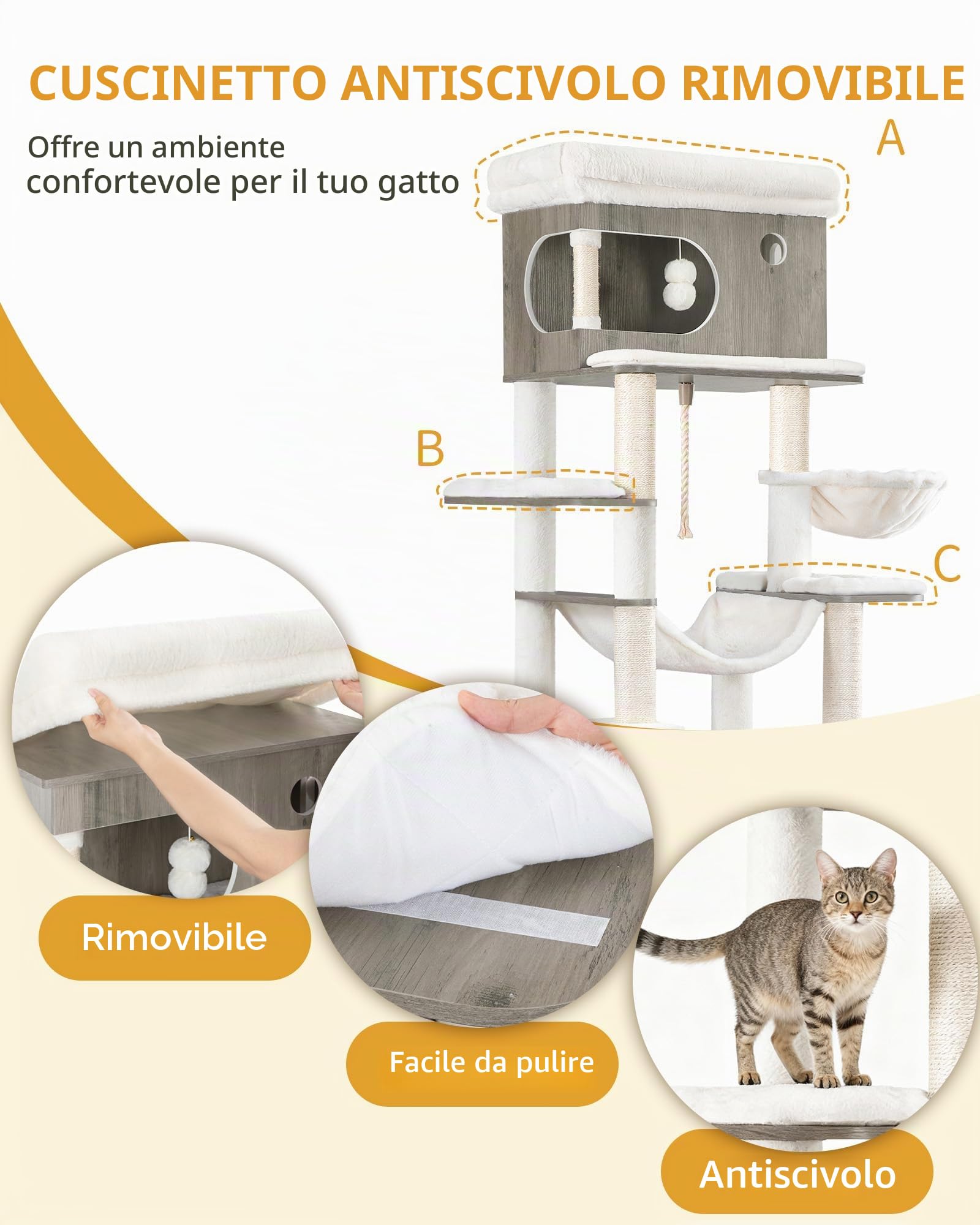 CUSCINETTO ANTISCIVOLO RIMOVIBILE

Offre un ambiente confortevole per il tuo gatto

A

B

C

Rimovibile

Facile da pulire

Antiscivolo