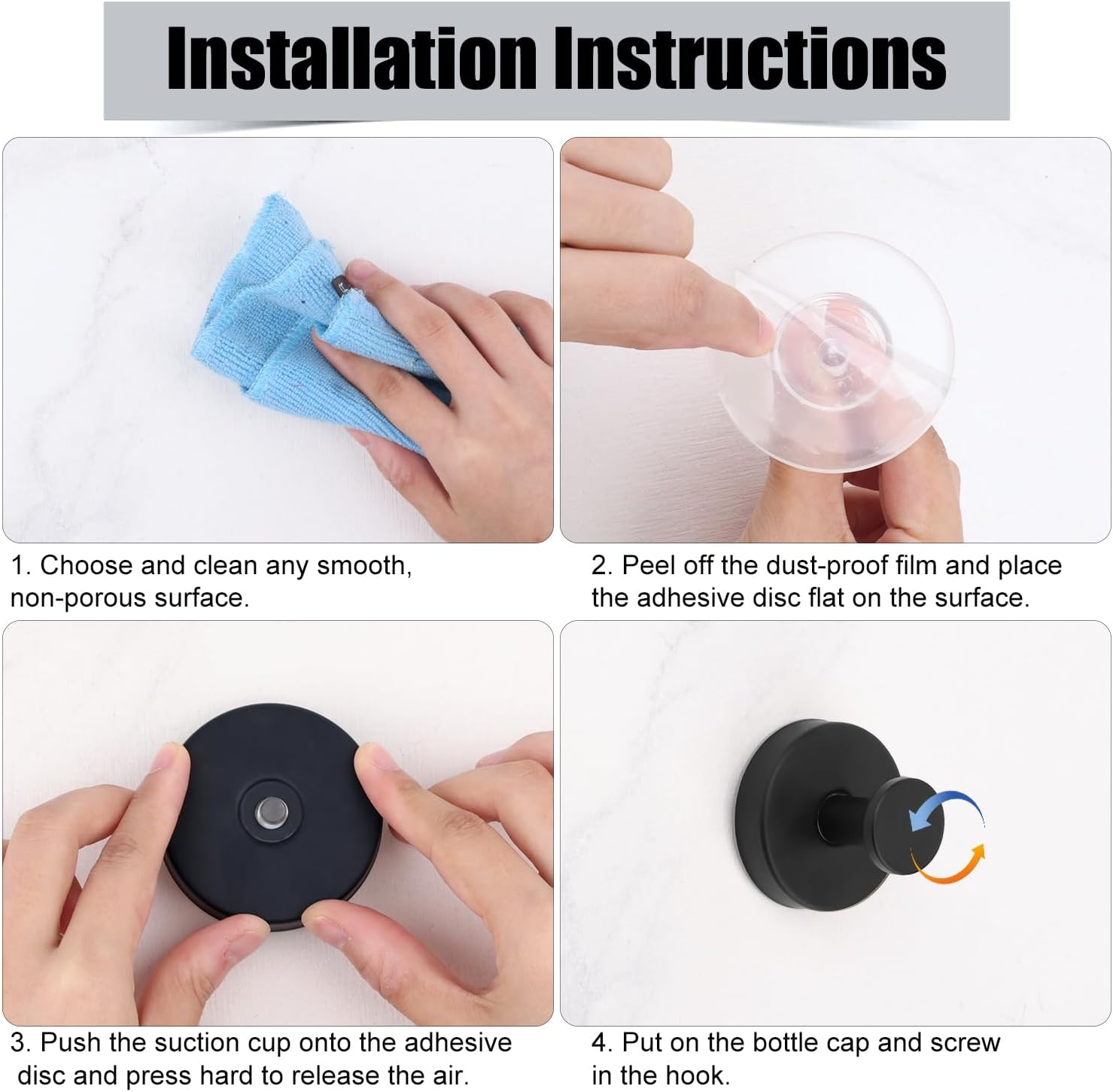 Installation Instructions

1. Choose and clean any smooth, non-porous surface.

2. Peel off the dust-proof film and place the adhesive disc flat on the surface.

3. Push the suction cup onto the adhesive disc and press hard to release the air.

4. Put on the bottle cap and screw in the hook.