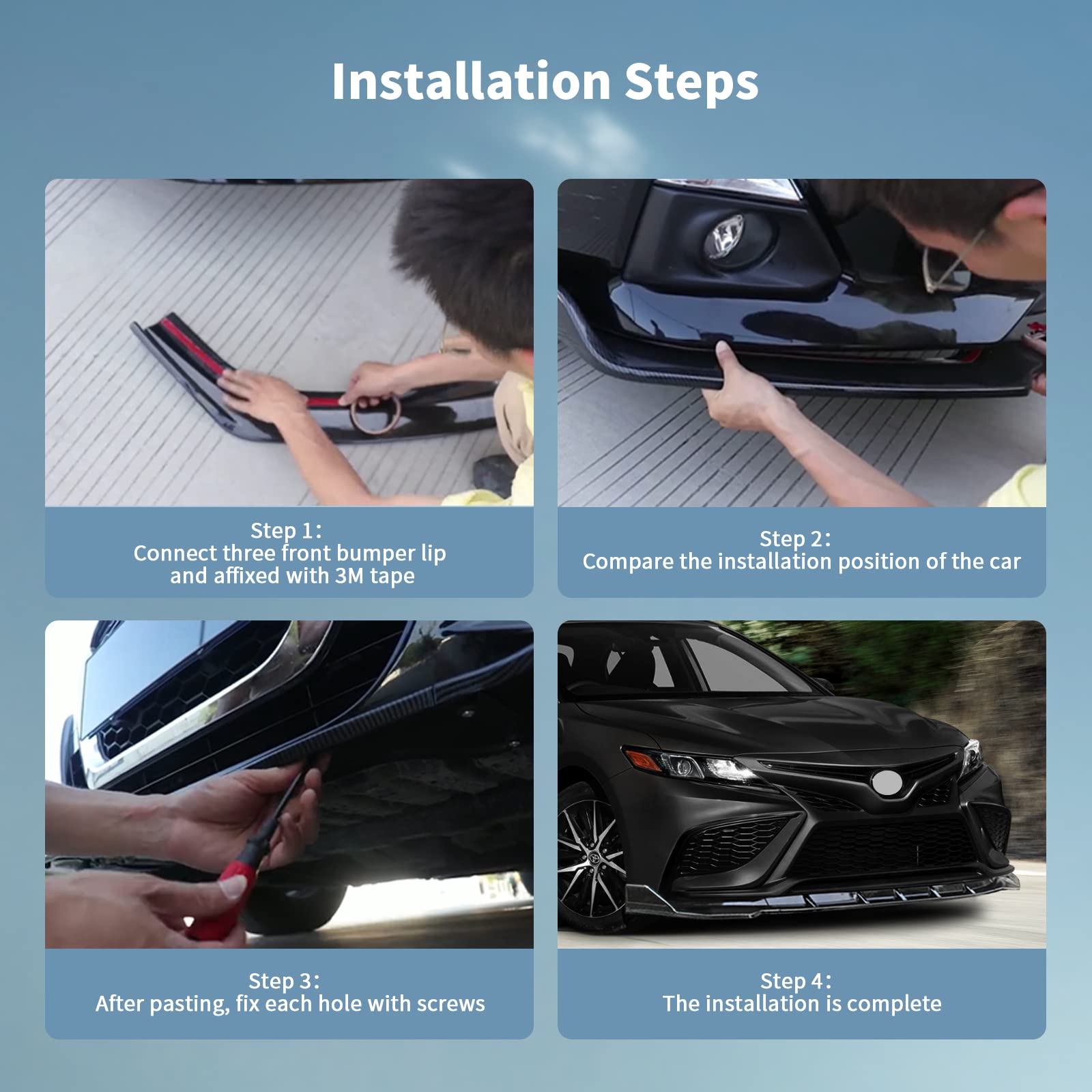 Installation Steps

Step 1:
Connect three front bumper lip and affixed with 3M tape

Step 2:
Compare the installation position of the car

Step 3:
After pasting, fix each hole with screws

Step 4:
The installation is complete