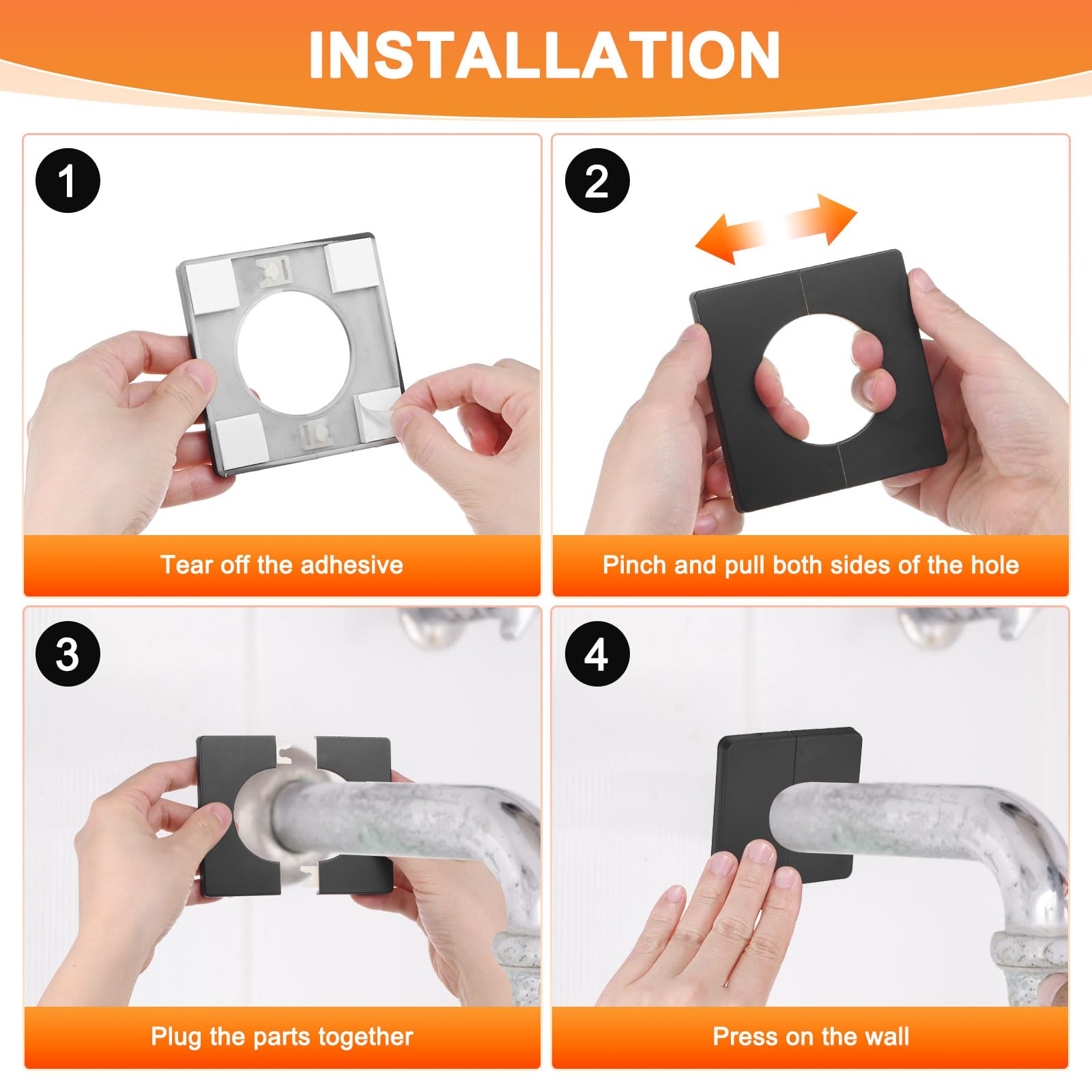 INSTALLATION

1

Tear off the adhesive

2

Pinch and pull both sides of the hole

3

Plug the parts together

4

Press on the wall