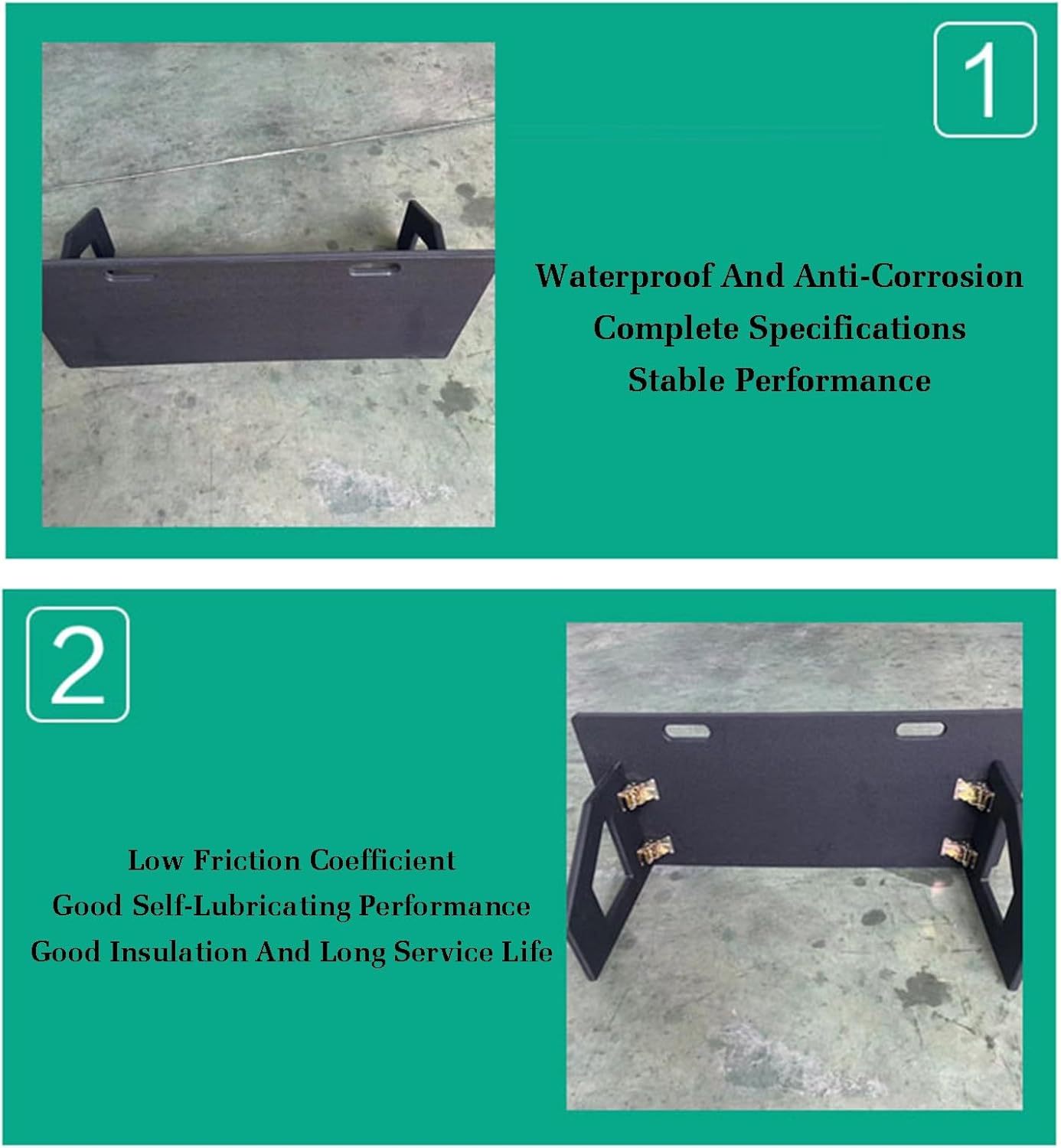 1

Waterproof And Anti-Corrosion
Complete Specifications
Stable Performance

2

Low Friction Coefficient
Good Self-Lubricating Performance
Good Insulation And Long Service Life