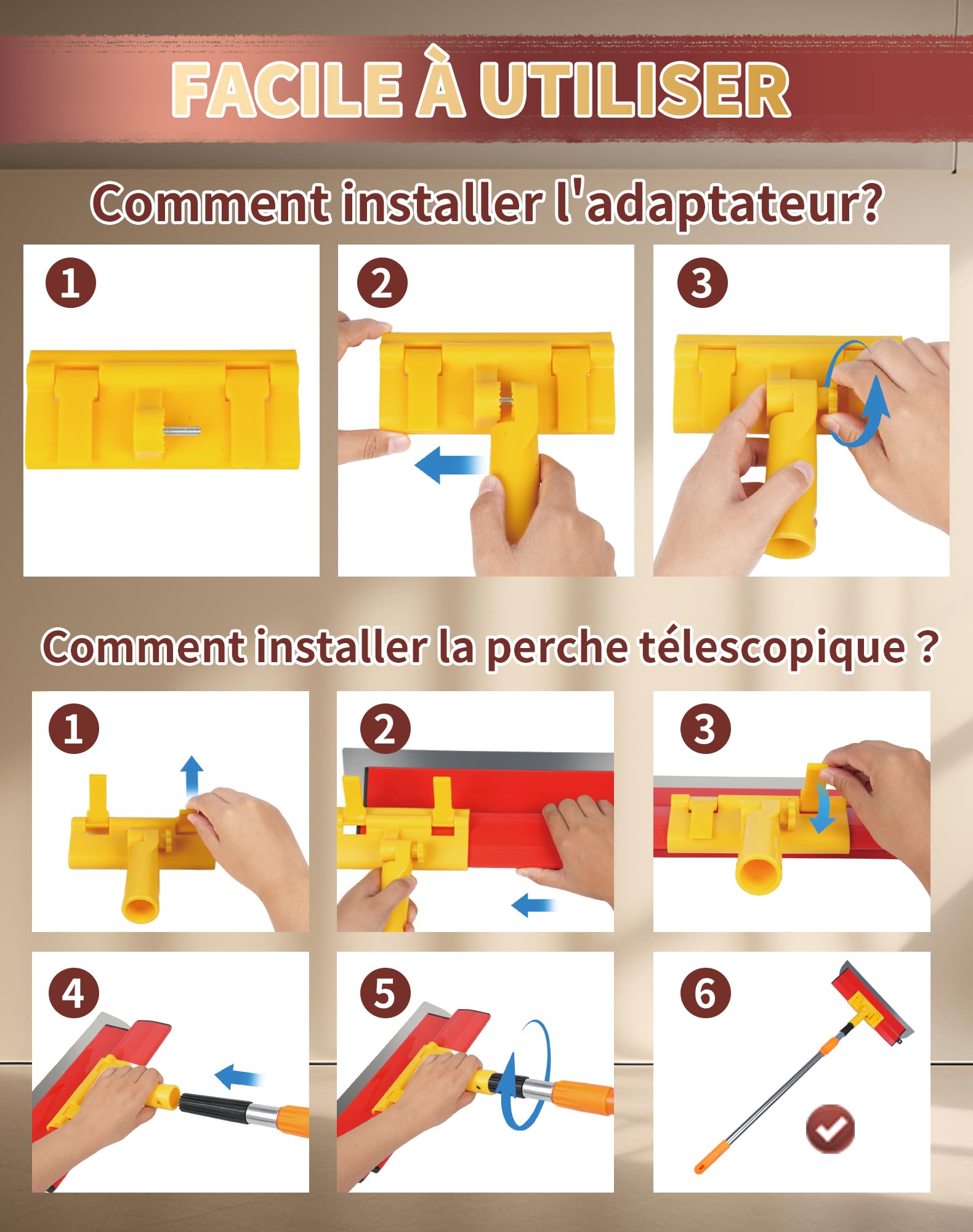 FACILE À UTILISER

Comment installer l'adaptateur?

1

2

3

Comment installer la perche télescopique ?

1

2

3

4

5

6