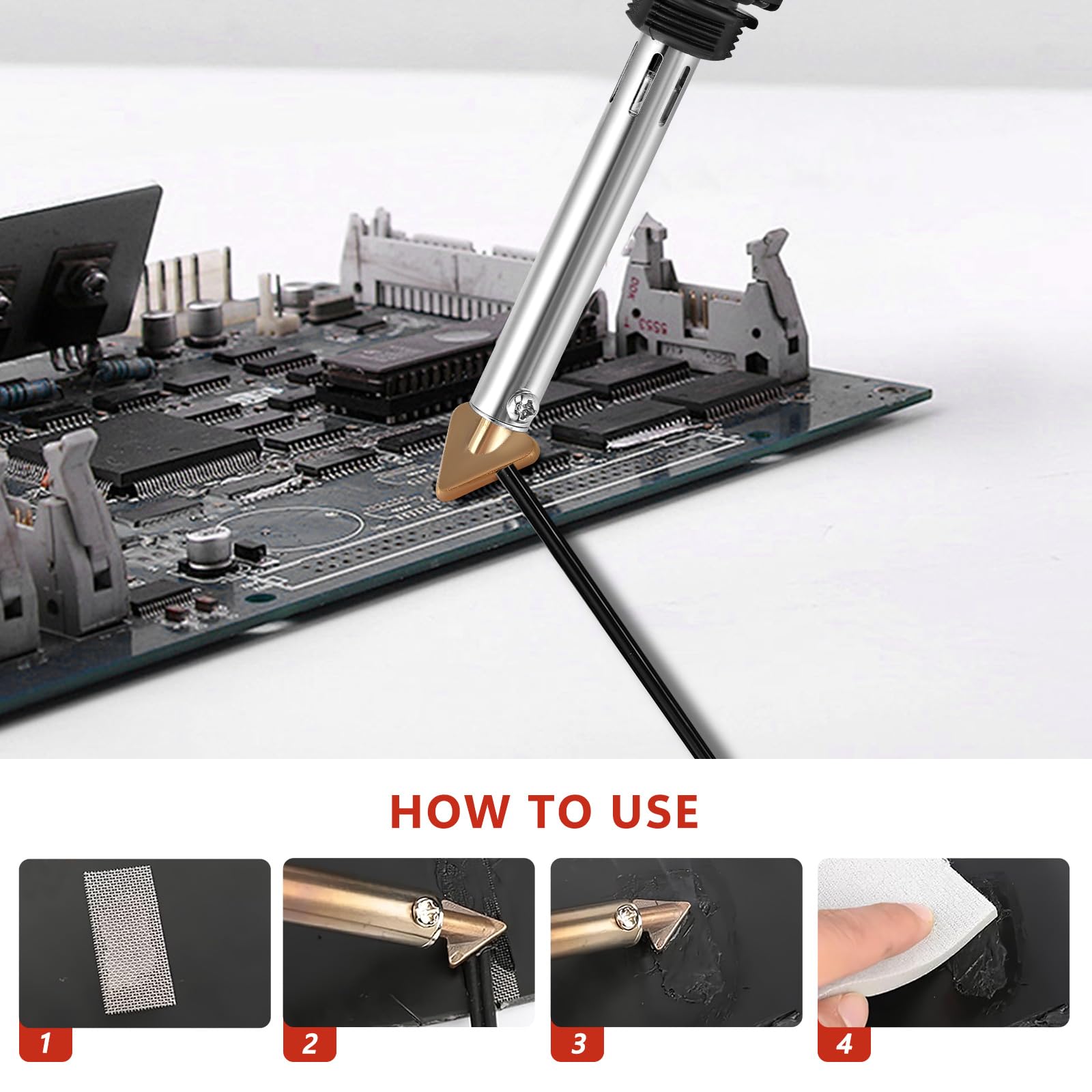 HOW TO USE

1

2

3

4