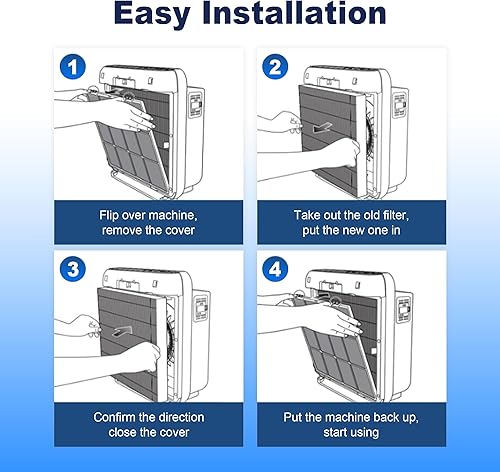 Easy Installation

1

Flip over machine, remove the cover

2

Take out the old filter, put the new one in

3

Confirm the direction close the cover

4

Put the machine back up, start using