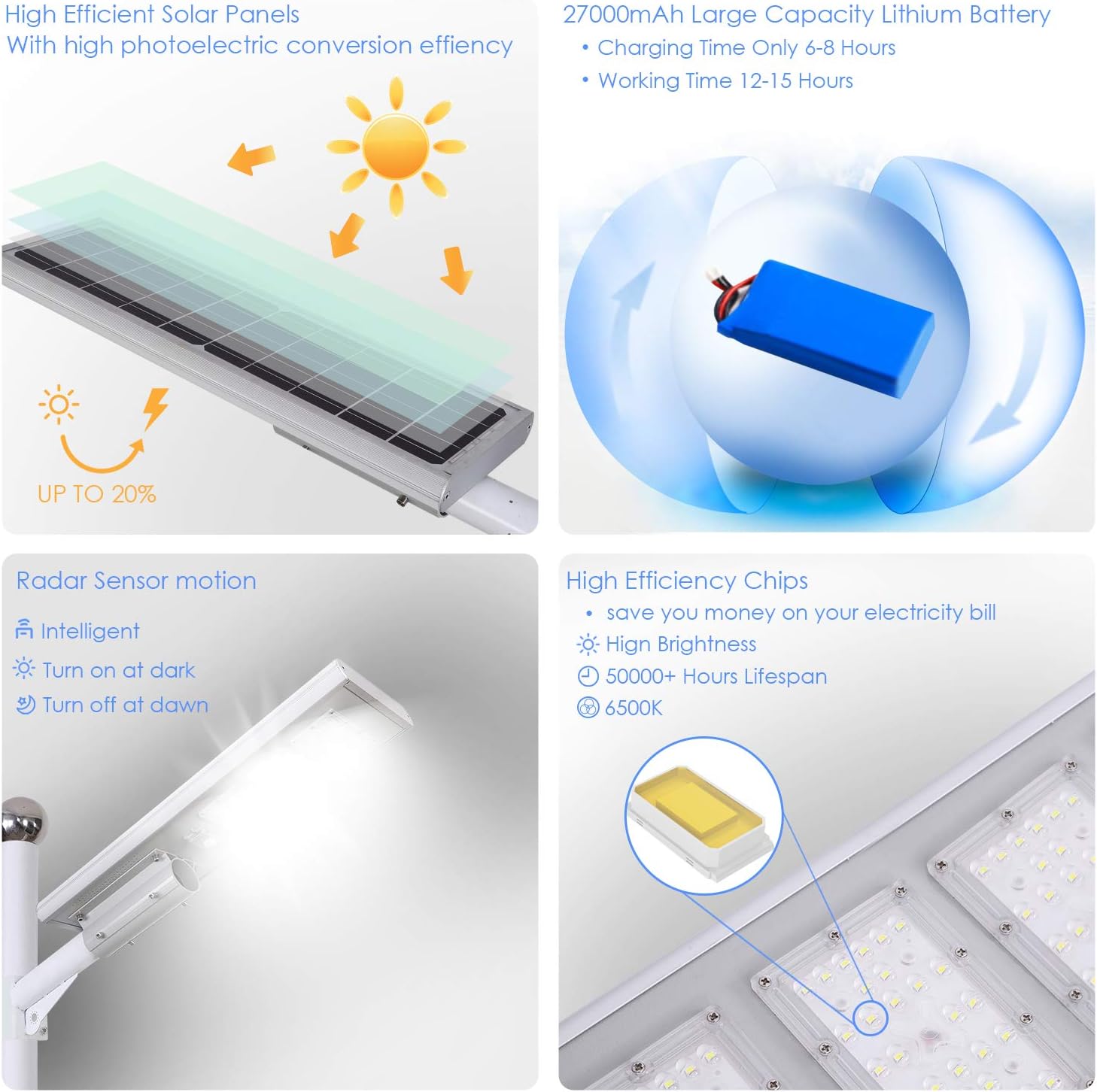 High Efficient Solar Panels
With high photoelectric conversion effiency

UP TO 20%

27000mAh Large Capacity Lithium Battery
• Charging Time Only 6-8 Hours
• Working Time 12-15 Hours

Radar Sensor motion
Intelligent
Turn on at dark
Turn off at dawn

High Efficiency Chips
• save you money on your electricity bill
Hign Brightness
50000+ Hours Lifespan
6500K