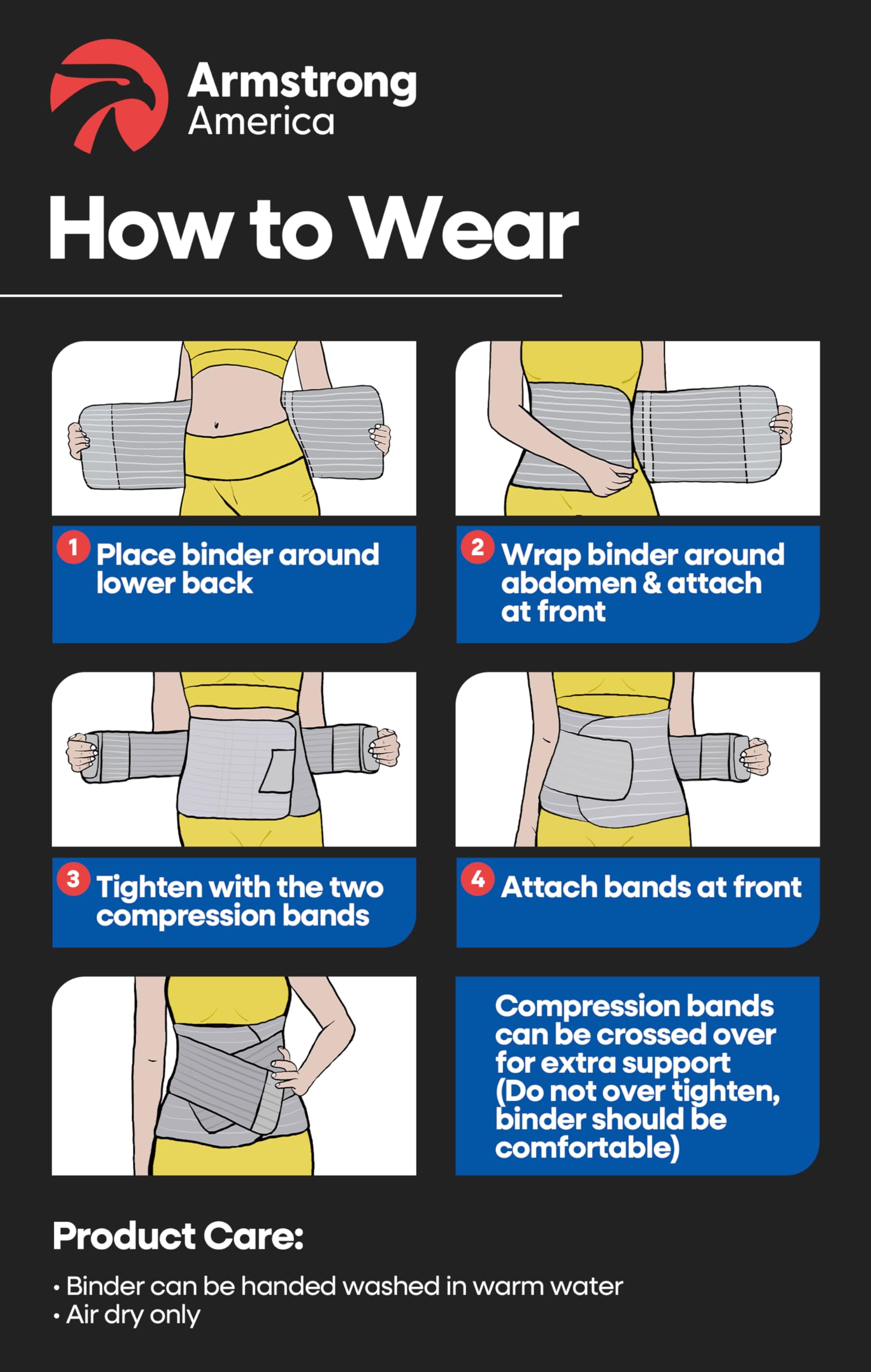 Armstrong America

How to Wear

1 Place binder around lower back

2 Wrap binder around abdomen & attach at front

3 Tighten with the two compression bands

4 Attach bands at front

Compression bands can be crossed over for extra support (Do not over tighten, binder should be comfortable)

Product Care:

• Binder can be handed washed in warm water
• Air dry only