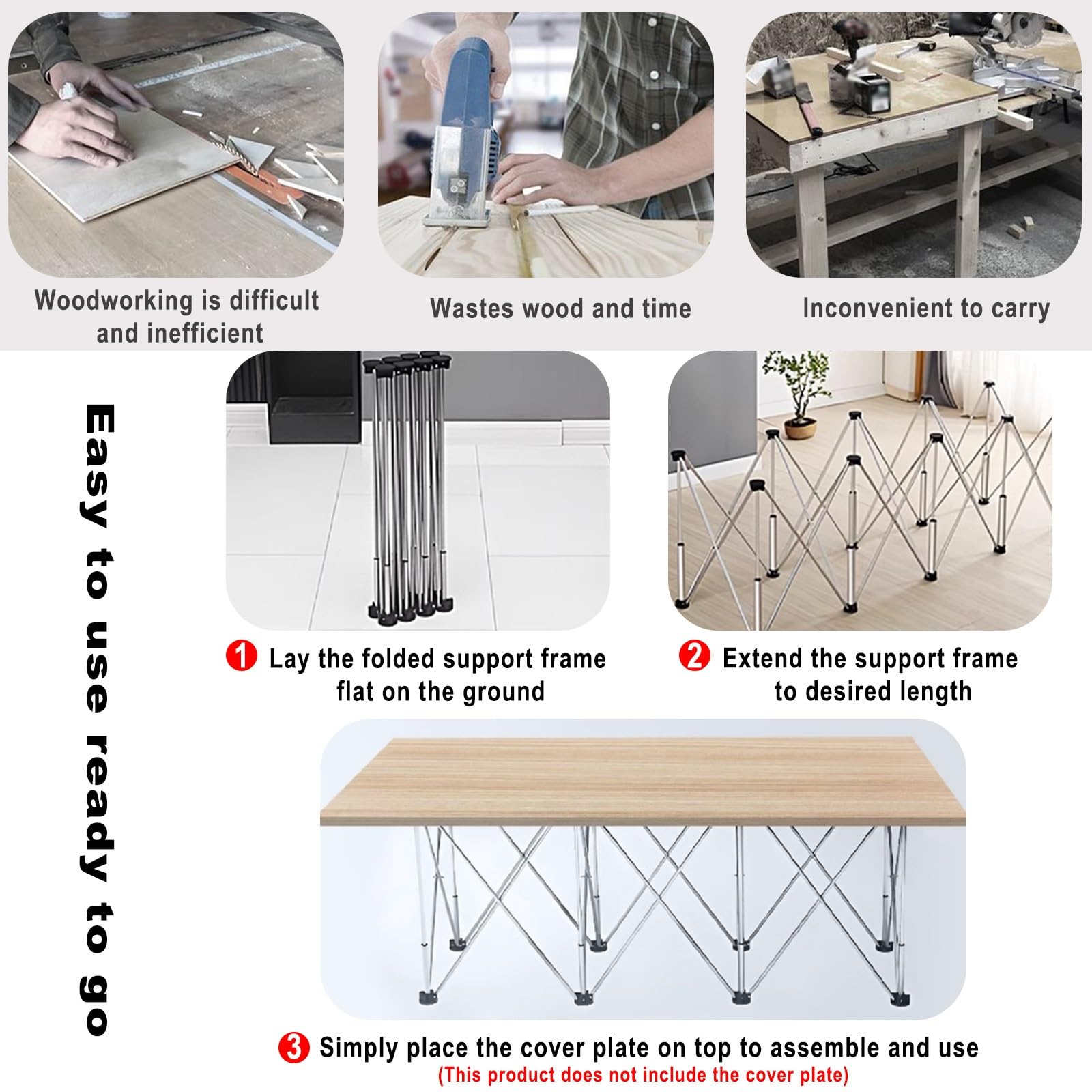 Woodworking is difficult and inefficient

Wastes wood and time

Inconvenient to carry

Easy to use ready to go

1 Lay the folded support frame flat on the ground

2 Extend the support frame to desired length

3 Simply place the cover plate on top to assemble and use
(This product does not include the cover plate)