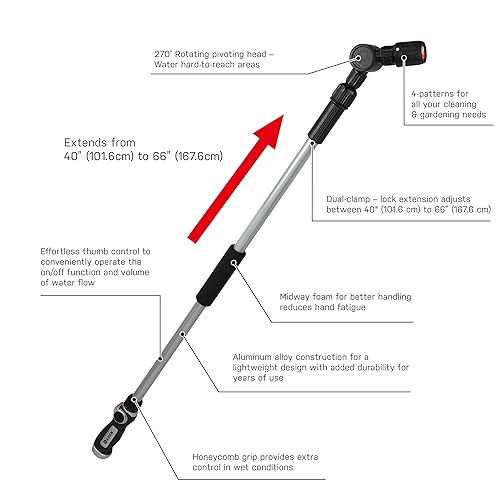 270° Rotating pivoting head – Water hard-to-reach areas

4-patterns for all your cleaning & gardening needs

Extends from 40" (101.6cm) to 66" (167.6cm)

Dual-clamp – lock extension adjusts between 40" (101.6 cm) to 66" (167.6 cm)

Effortless thumb control to conveniently operate the on/off function and volume of water flow

Midway foam for better handling reduces hand fatigue

Aluminum alloy construction for a lightweight design with added durability for years of use

Honeycomb grip provides extra control in wet conditions