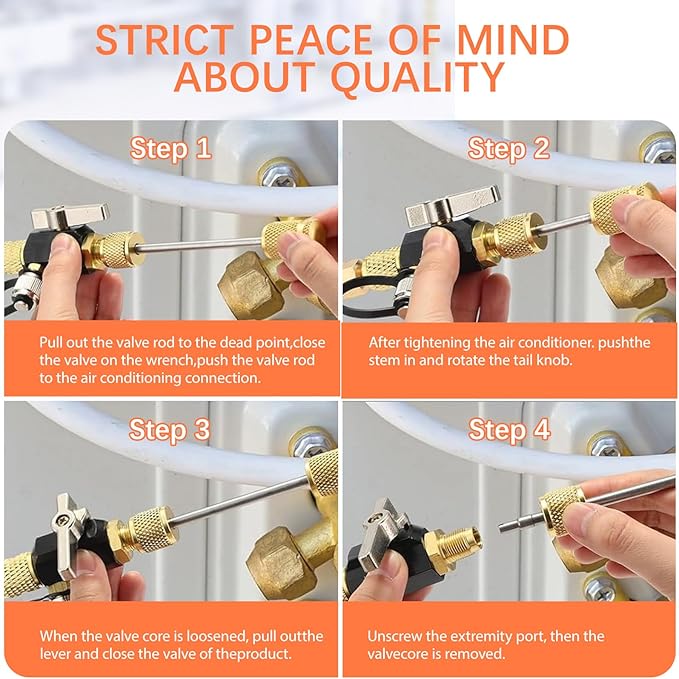 STRICT PEACE OF MIND ABOUT QUALITY

Step 1

Pull out the valve rod to the dead point,close the valve on the wrench,push the valve rod to the air conditioning connection.

Step 2

After tightening the air conditioner. pushthe stem in and rotate the tail knob.

Step 3

When the valve core is loosened, pull outthe lever and close the valve of theproduct.

Step 4

Unscrew the extremity port, then the valvecore is removed.