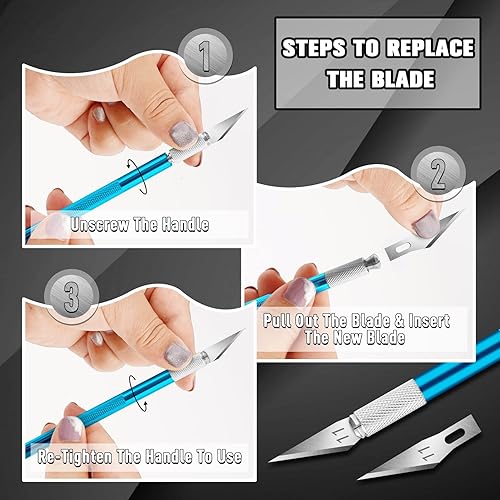 STEPS TO REPLACE THE BLADE

1

Unscrew The Handle

2

Pull Out The Blade & Insert The New Blade

3

Re-Tighten The Handle To Use

11

11